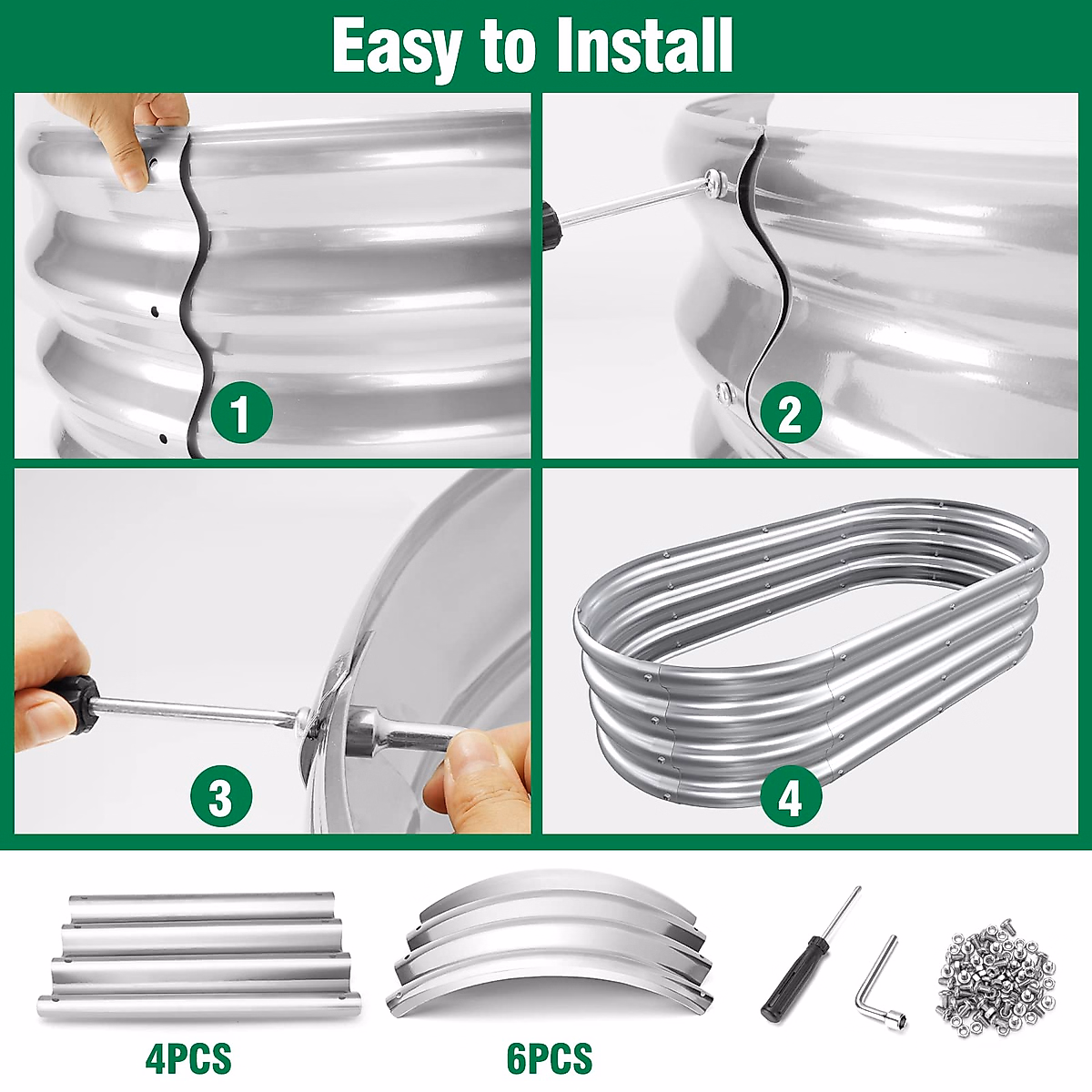 Easy to Install

1

2

3

4

4PCS

6PCS