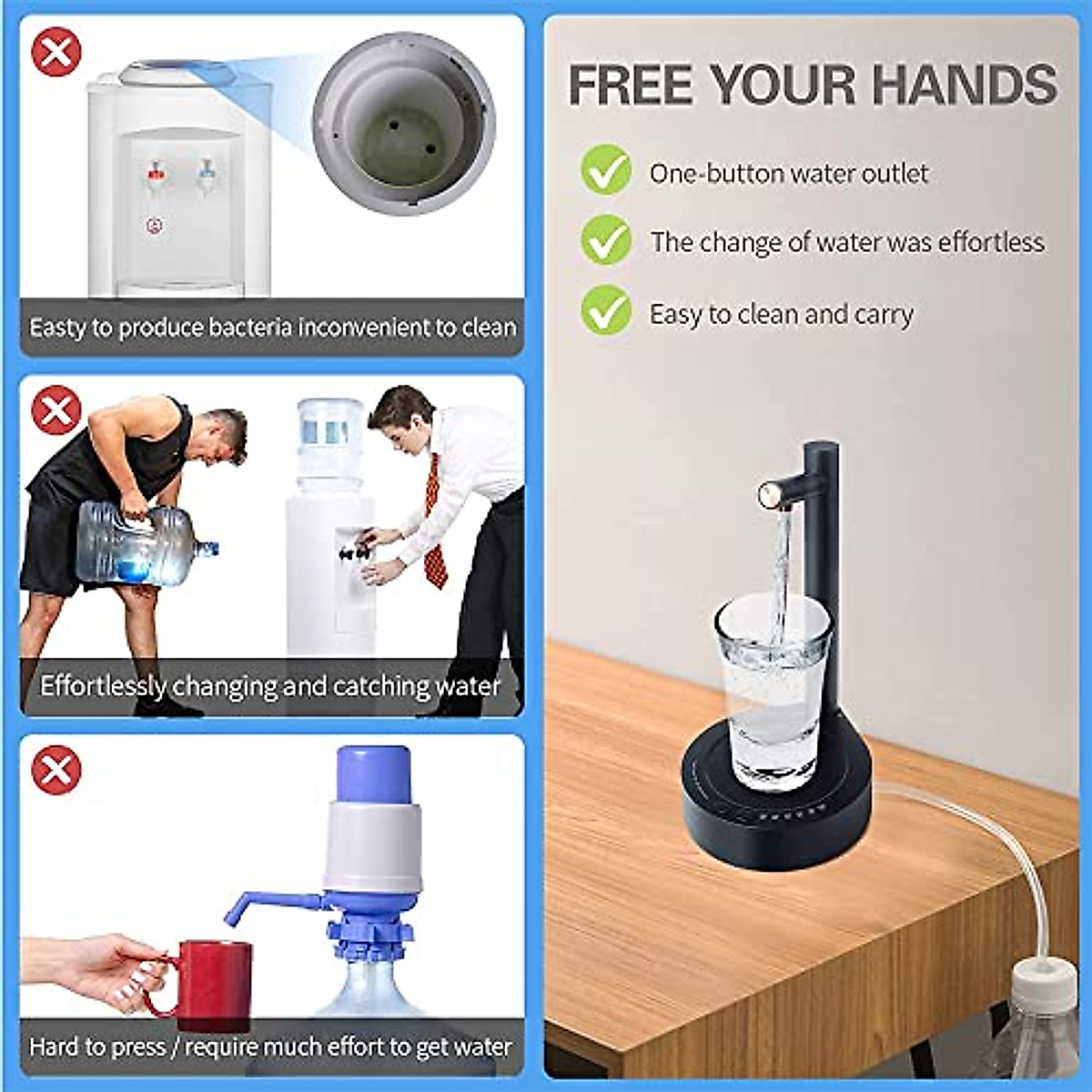 Easty to produce bacteria inconvenient to clean

Effortlessly changing and catching water

Hard to press / require much effort to get water

FREE YOUR HANDS

One-button water outlet

The change of water was effortless

Easy to clean and carry