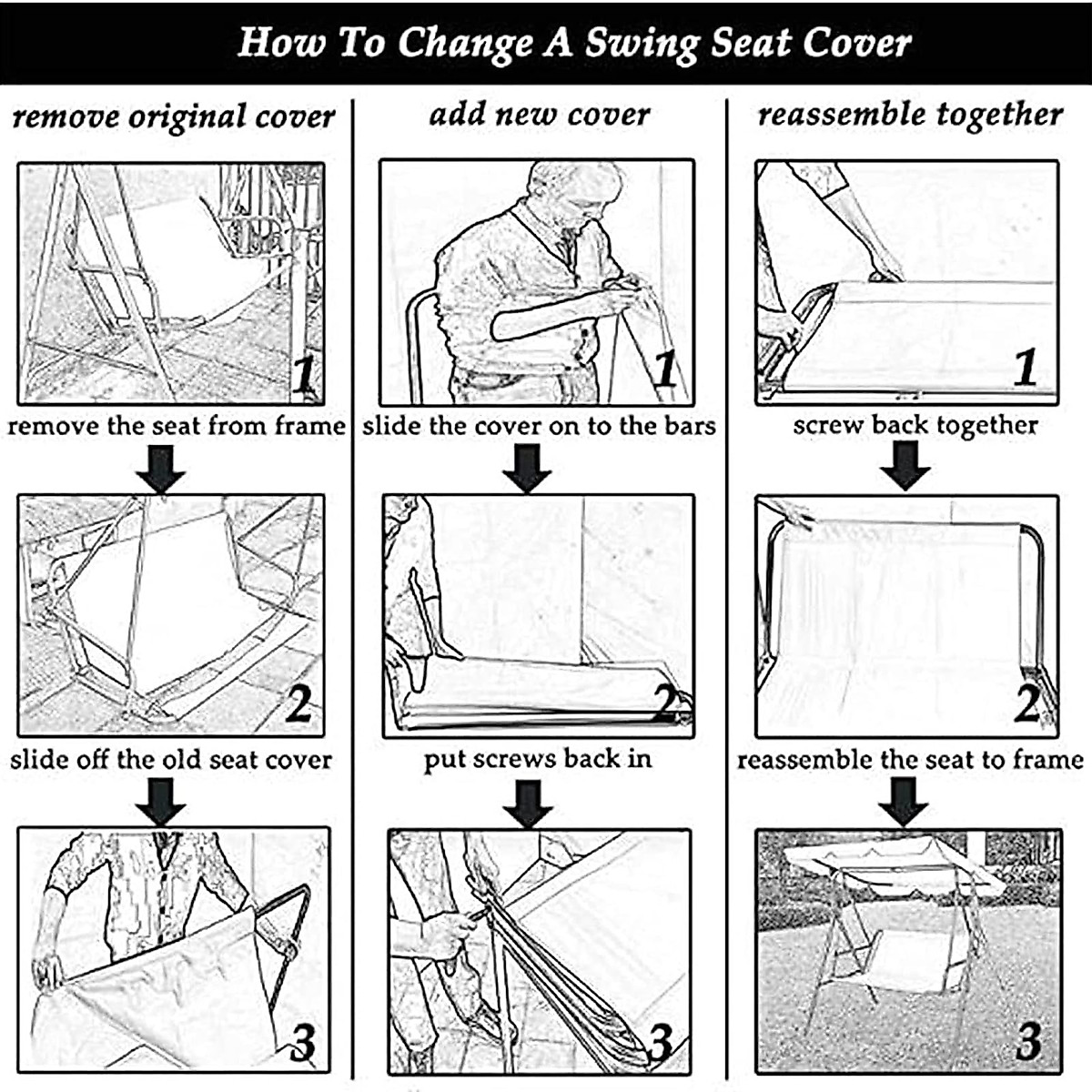 How To Change A Swing Seat Cover

remove original cover

1

remove the seat from frame

2

slide off the old seat cover

3

add new cover

1

slide the cover on to the bars

2

put screws back in

3

reassemble together

1

screw back together

2

reassemble the seat to frame

3