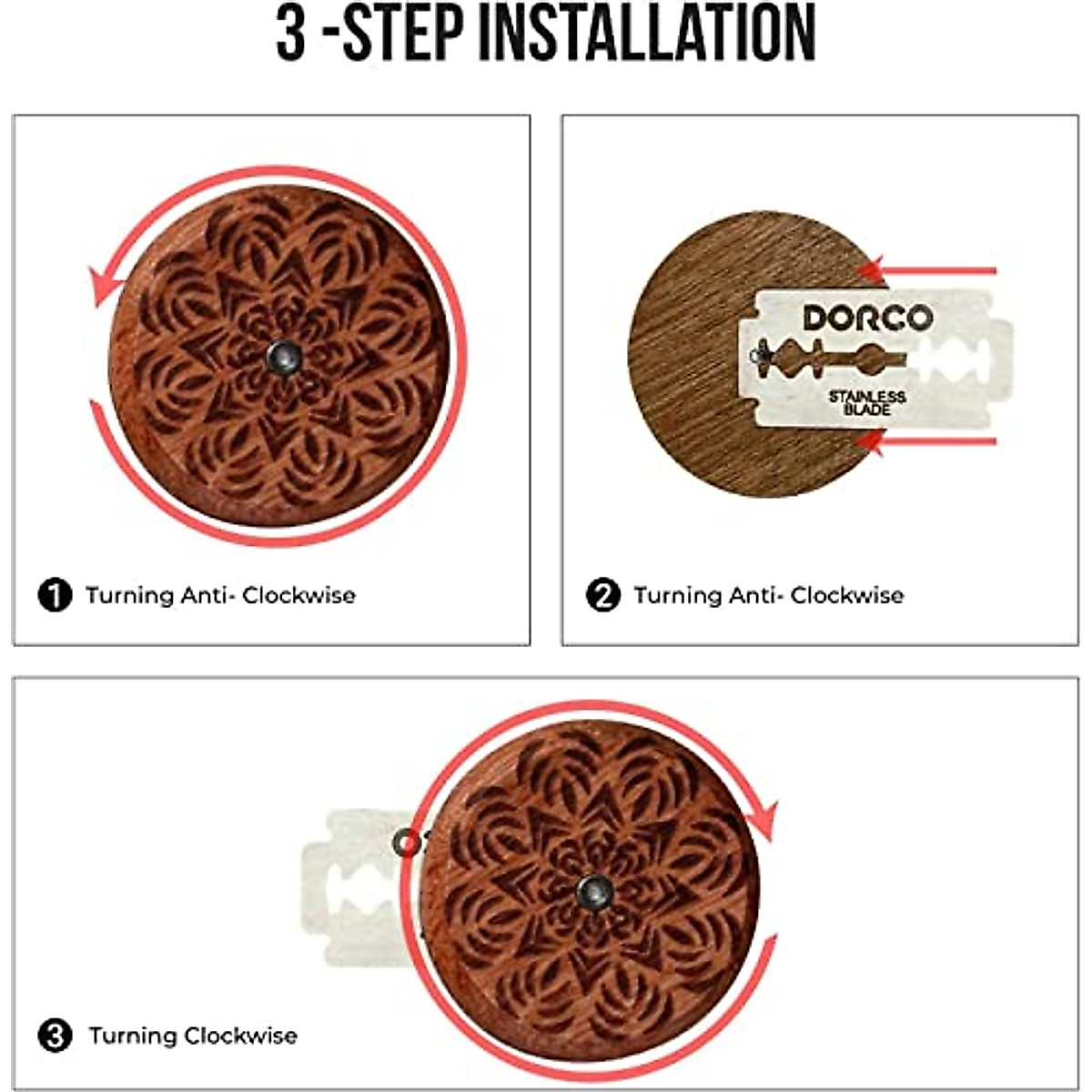 3 -STEP INSTALLATION

1 Turning Anti- Clockwise

DORCO
STAINLESS BLADE

2 Turning Anti- Clockwise

3 Turning Clockwise