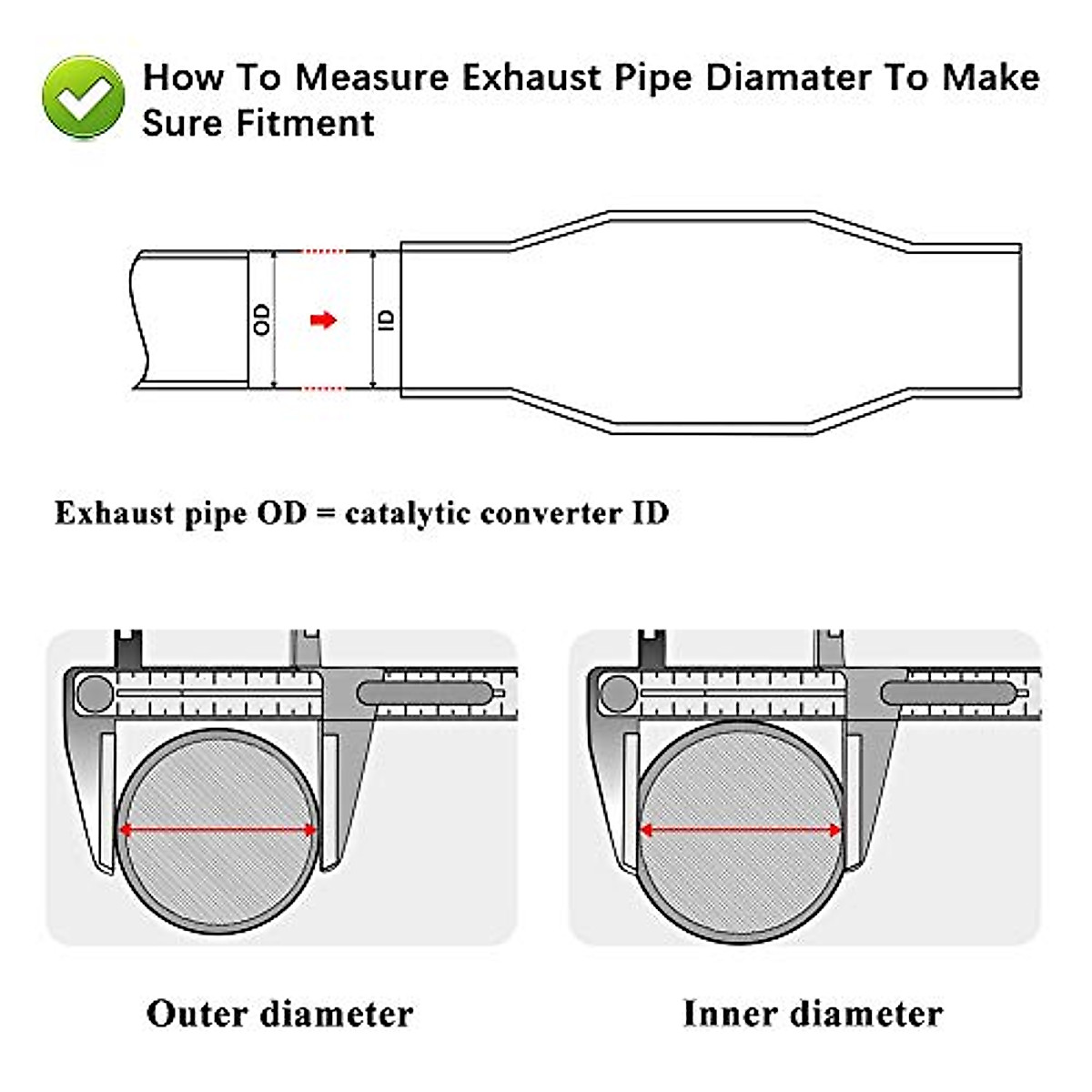 How To Measure Exhaust Pipe Diamater To Make Sure Fitment

OD

ID

Exhaust pipe OD = catalytic converter ID

Outer diameter

Inner diameter