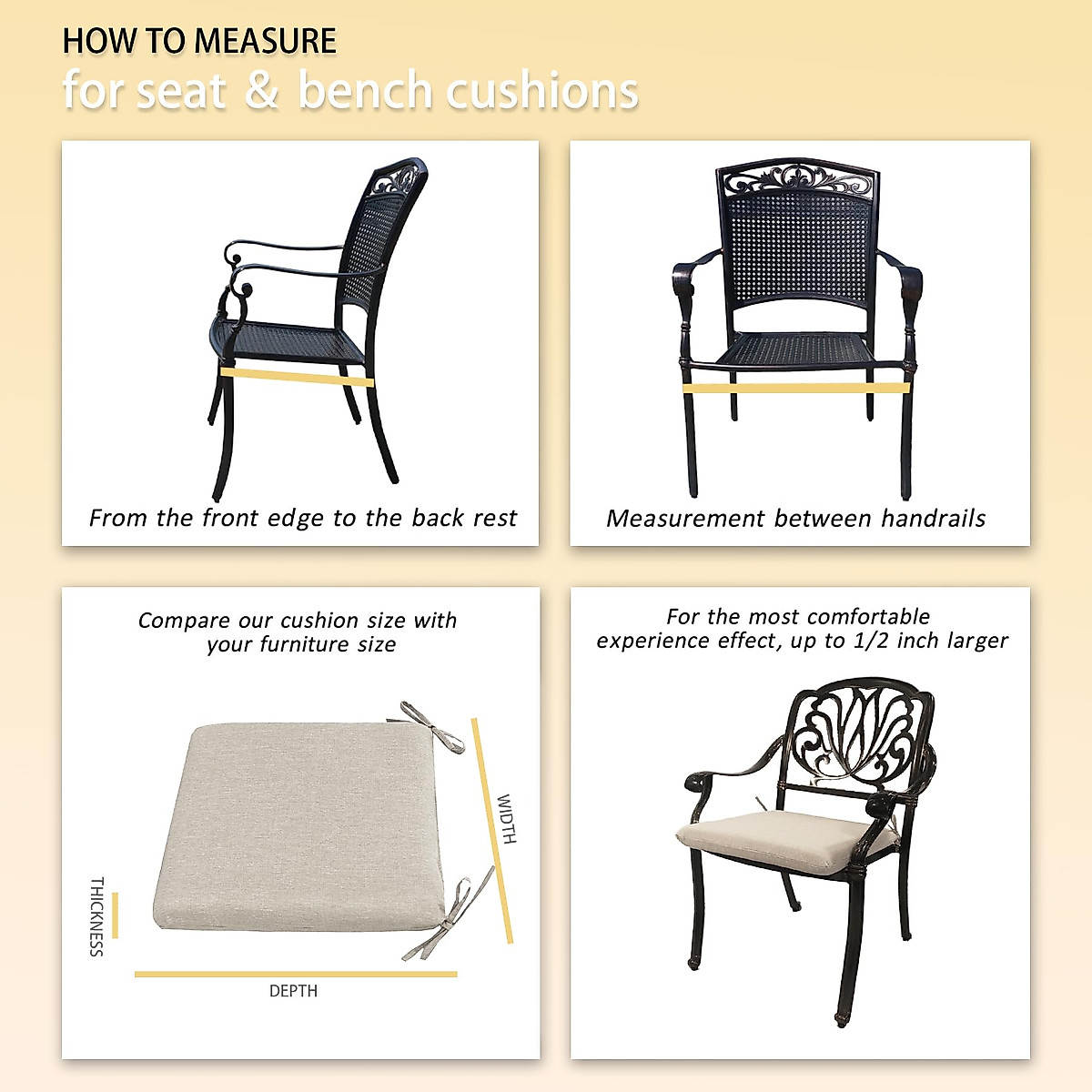 HOW TO MEASURE
for seat & bench cushions

From the front edge to the back rest

Measurement between handrails

Compare our cushion size with your furniture size

WIDTH

THICKNESS

DEPTH

For the most comfortable experience effect, up to 1/2 inch larger