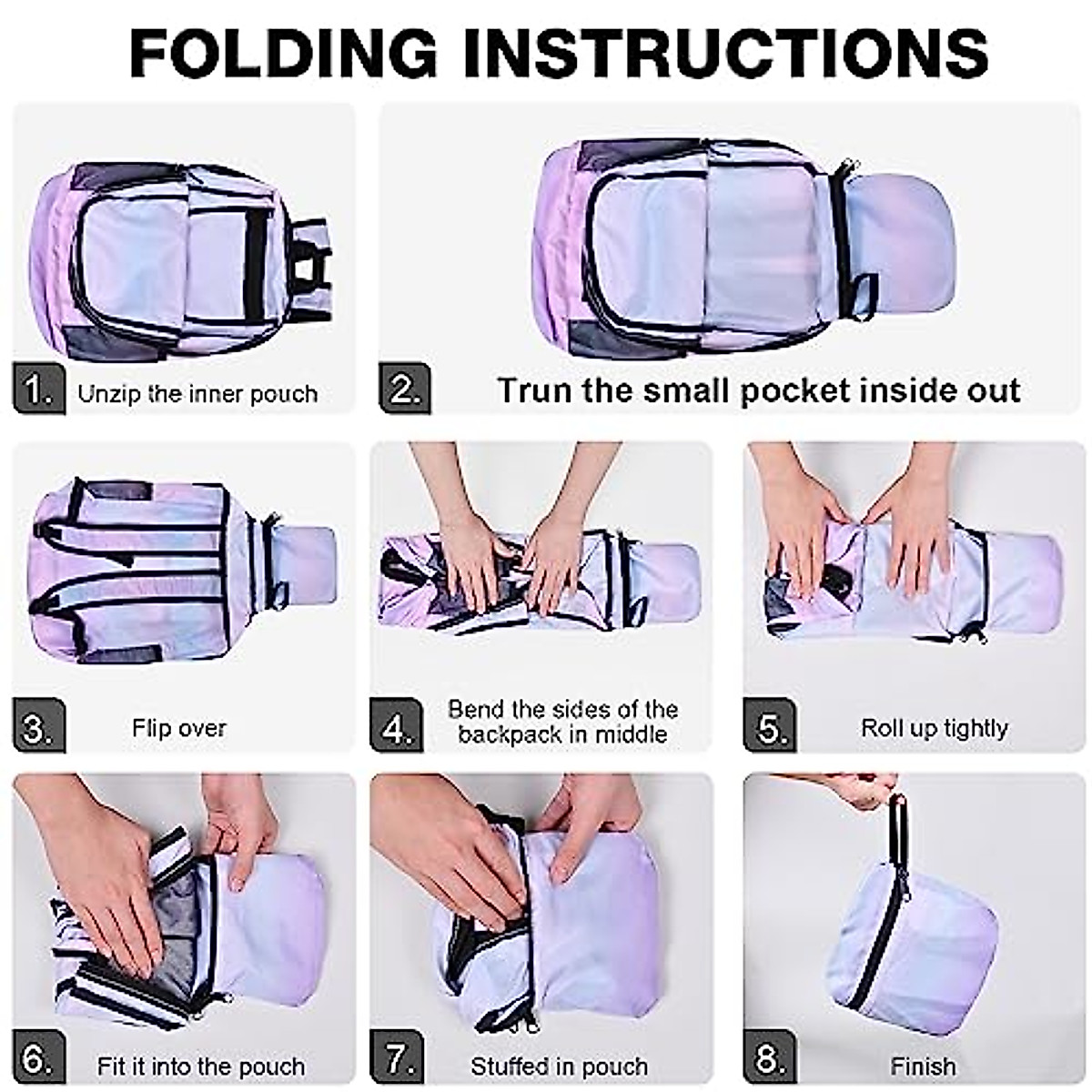 FOLDING INSTRUCTIONS

1. Unzip the inner pouch

2. Trun the small pocket inside out

3. Flip over

4. Bend the sides of the backpack in middle

5. Roll up tightly

6. Fit it into the pouch

7. Stuffed in pouch

8. Finish