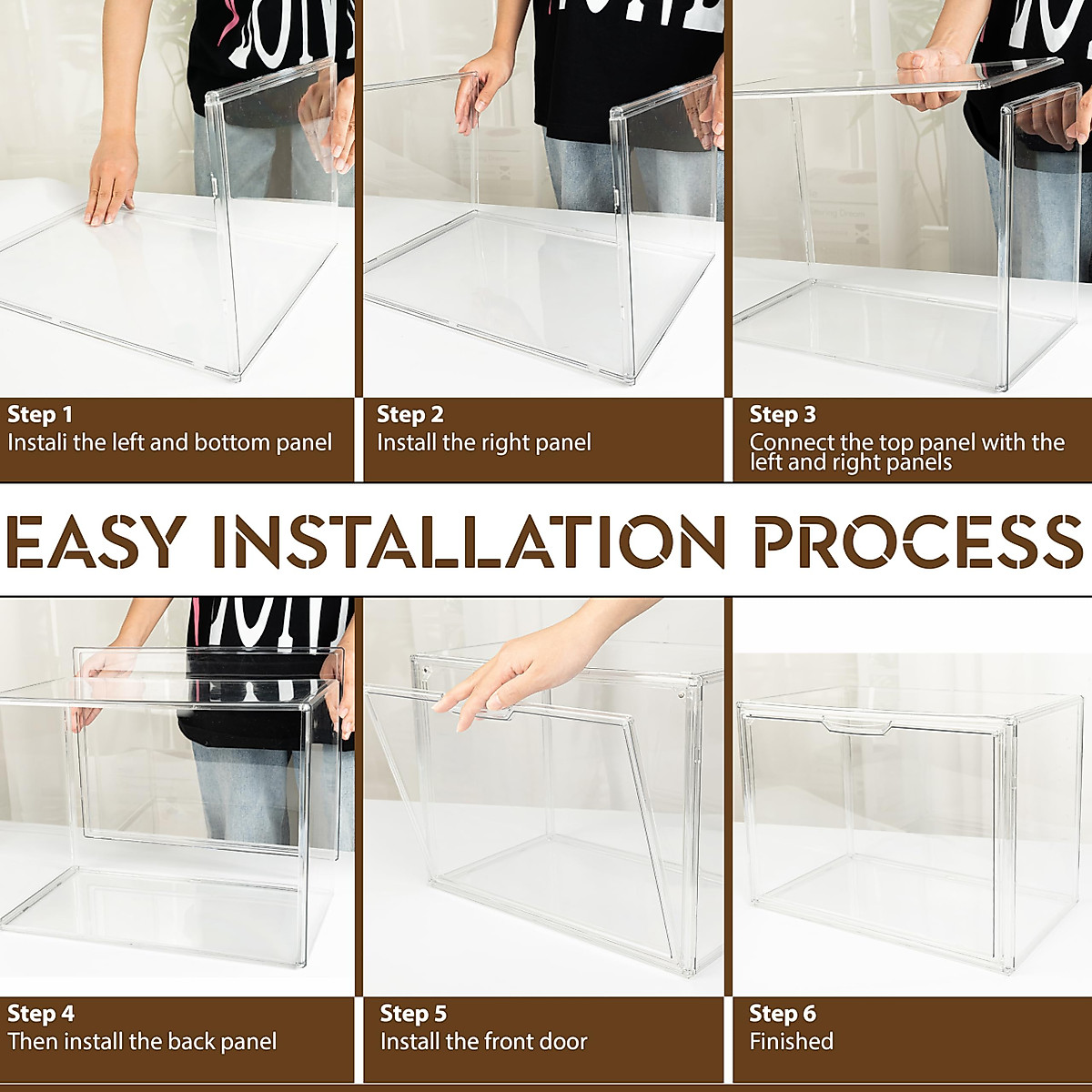 Step 1
Instali the left and bottom panel

Step 2
Install the right panel

Step 3
Connect the top panel with the left and right panels

EASY INSTALLATION PROCESS

Step 4
Then install the back panel

Step 5
Install the front door

Step 6
Finished