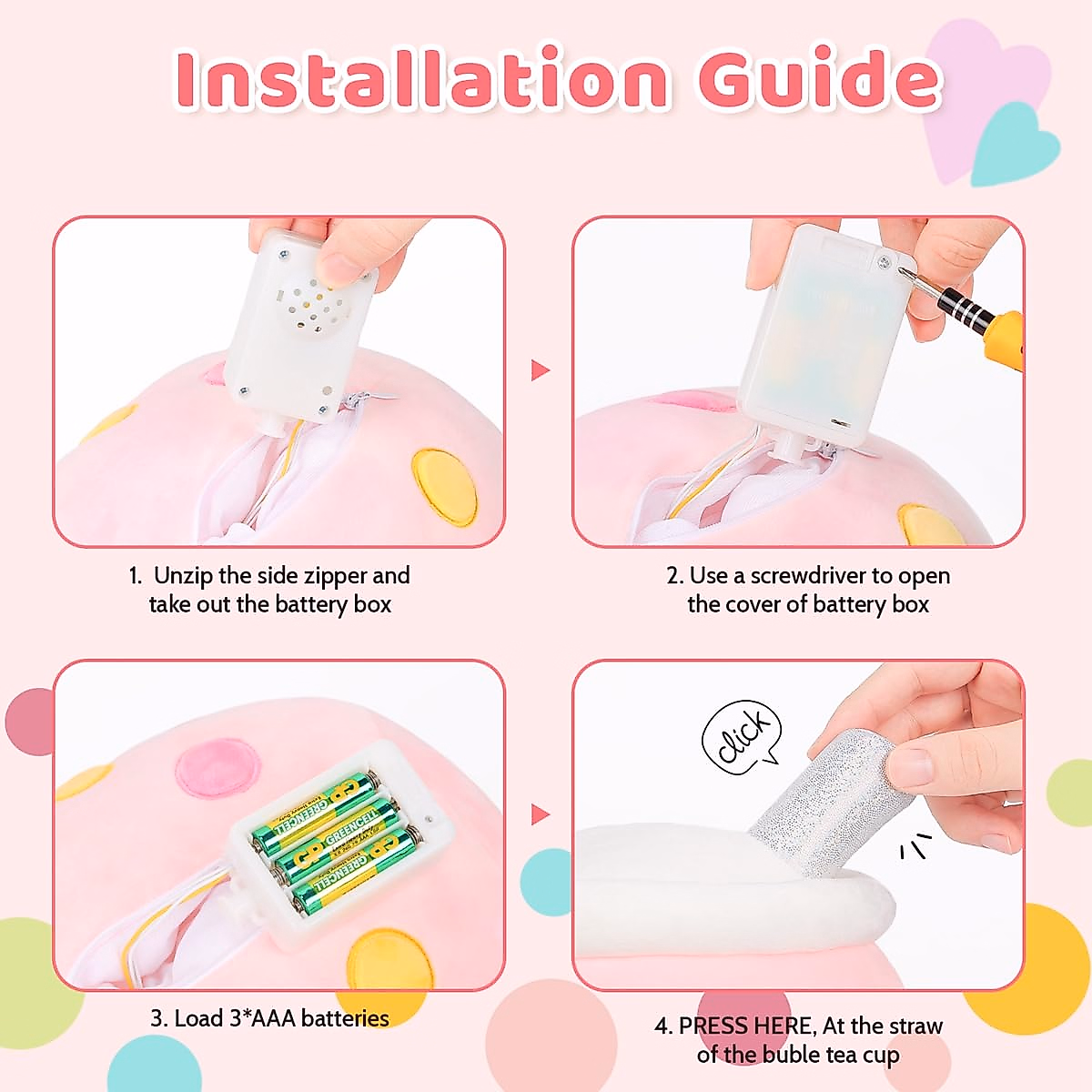 Installation Guide

1. Unzip the side zipper and take out the battery box

2. Use a screwdriver to open the cover of battery box

GP GREENCELL

GP GREENCELL

GP GREENCELL

3. Load 3*AAA batteries

click

4. PRESS HERE, At the straw of the buble tea cup