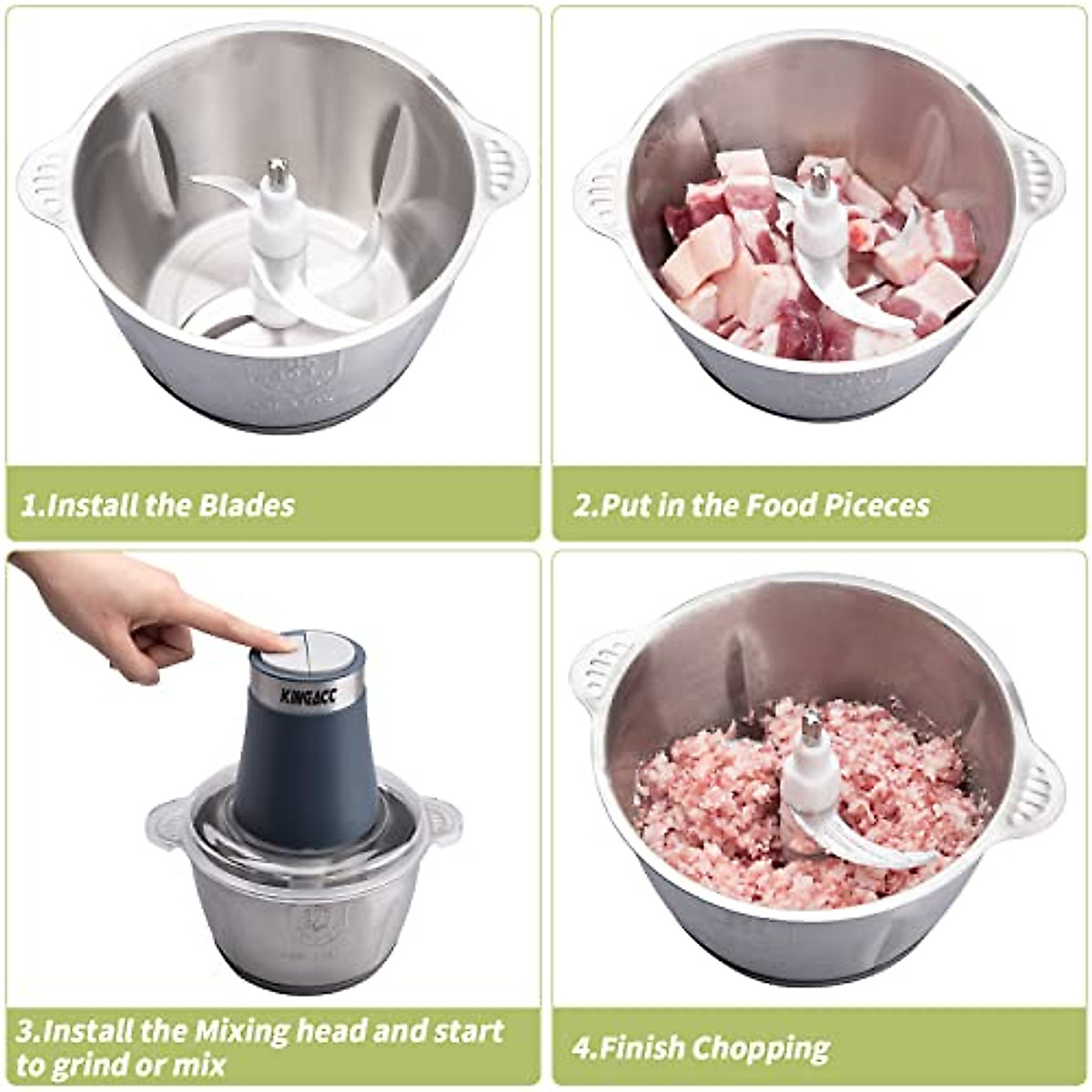 1.Install the Blades

2.Put in the Food Piceces

KINGACC

3.Install the Mixing head and start to grind or mix

4.Finish Chopping