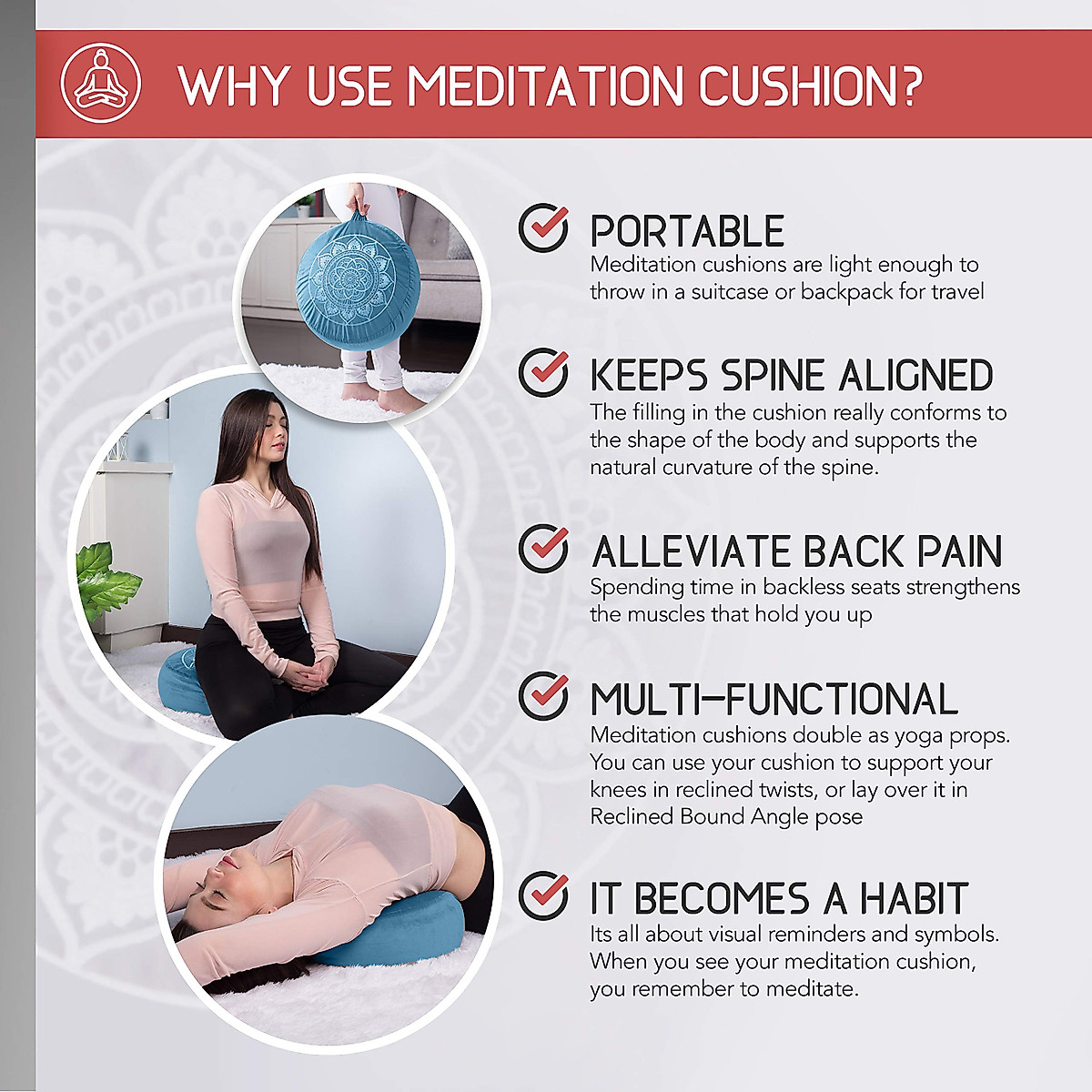 WHY USE MEDITATION CUSHION?

PORTABLE
Meditation cushions are light enough to throw in a suitcase or backpack for travel

KEEPS SPINE ALIGNED
The filling in the cushion really conforms to the shape of the body and supports the natural curvature of the spine.

ALLEVIATE BACK PAIN
Spending time in backless seats strengthens the muscles that hold you up

MULTI-FUNCTIONAL
Meditation cushions double as yoga props. You can use your cushion to support your knees in reclined twists, or lay over it in Reclined Bound Angle pose

IT BECOMES A HABIT
Its all about visual reminders and symbols. When you see your meditation cushion, you remember to meditate.