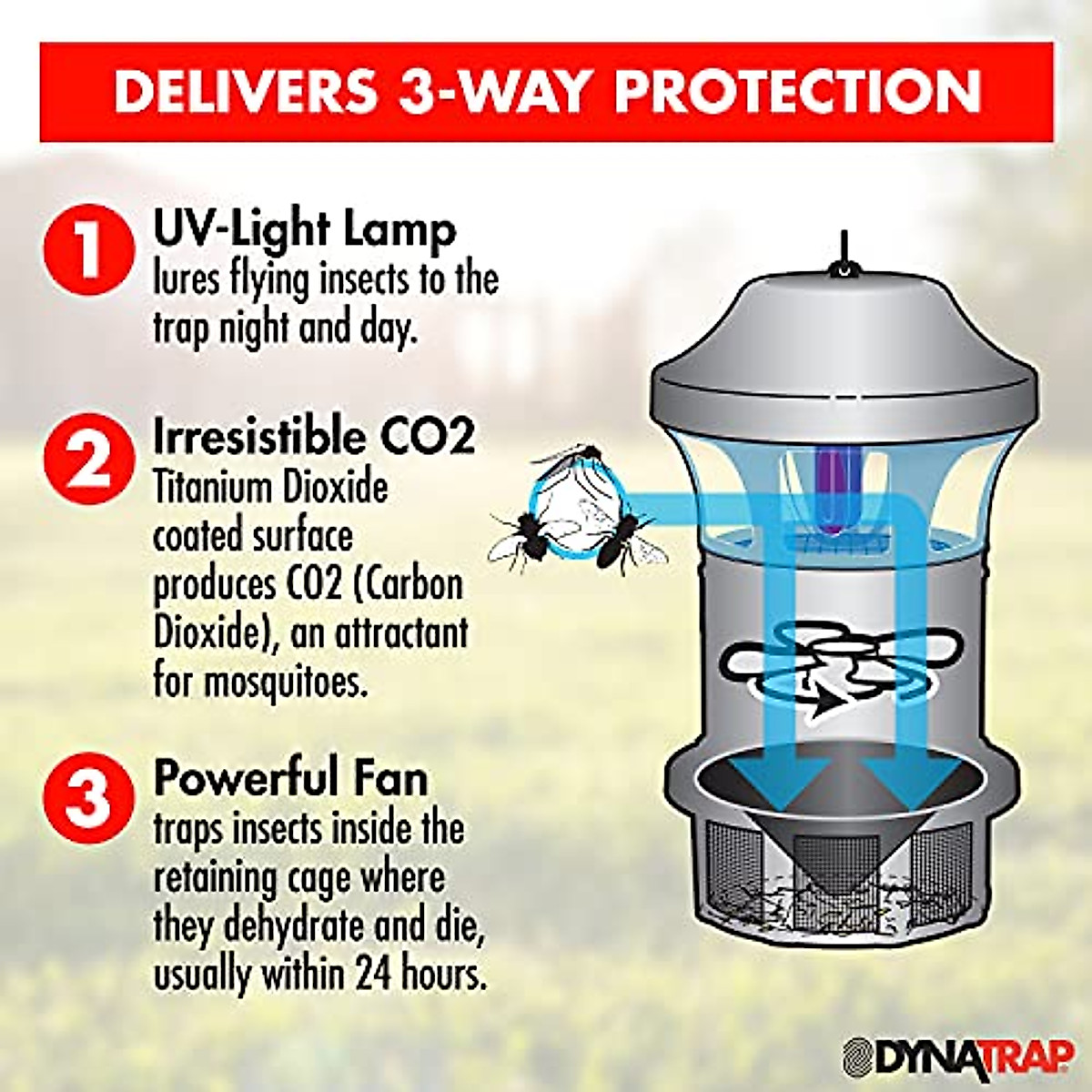 DELIVERS 3-WAY PROTECTION

1 UV-Light Lamp
lures flying insects to the trap night and day.

2 Irresistible CO2
Titanium Dioxide coated surface produces CO2 (Carbon Dioxide), an attractant for mosquitoes.

3 Powerful Fan
traps insects inside the retaining cage where they dehydrate and die, usually within 24 hours.

DYNATRAP