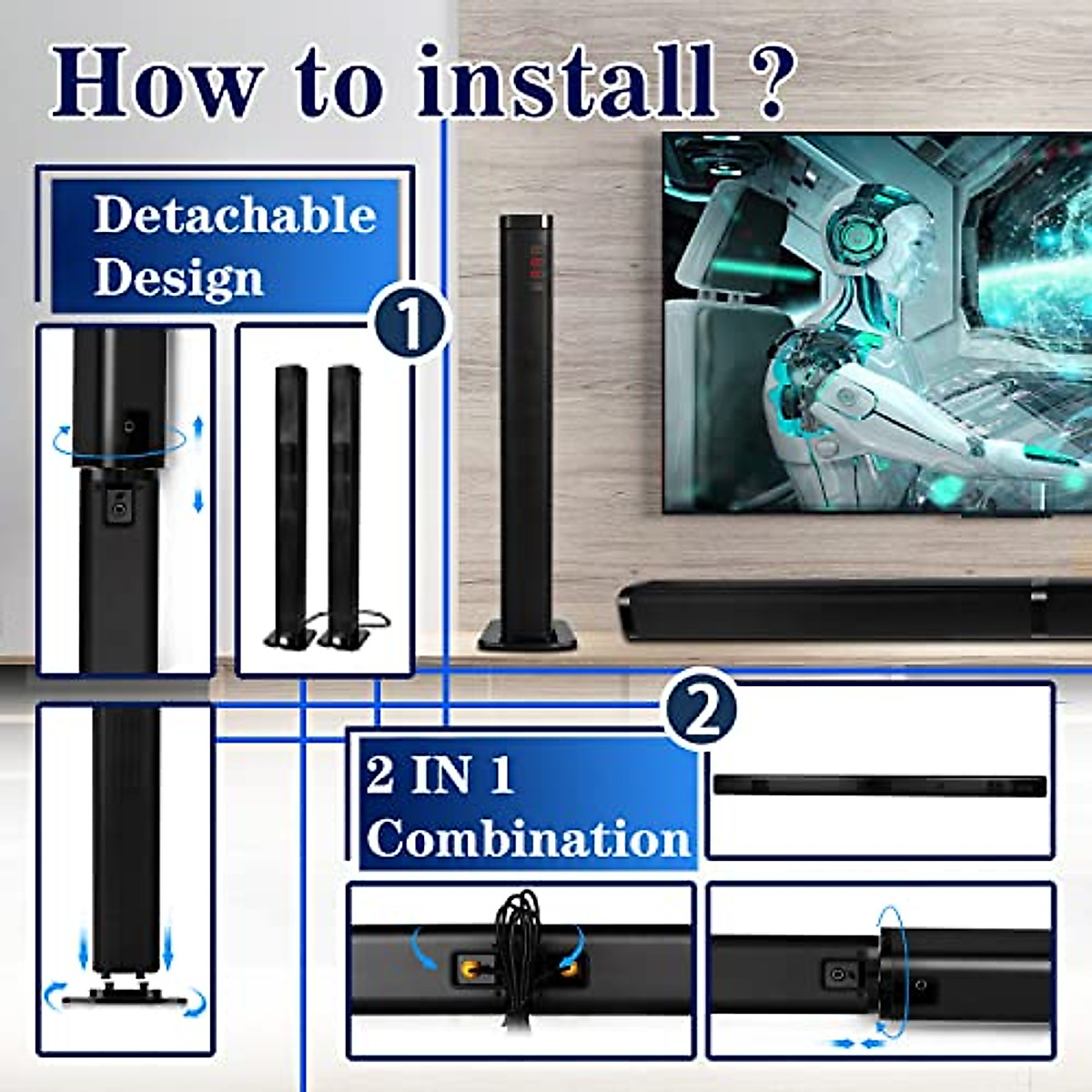 How to install ?

Detachable Design

1

2

2 IN 1 Combination