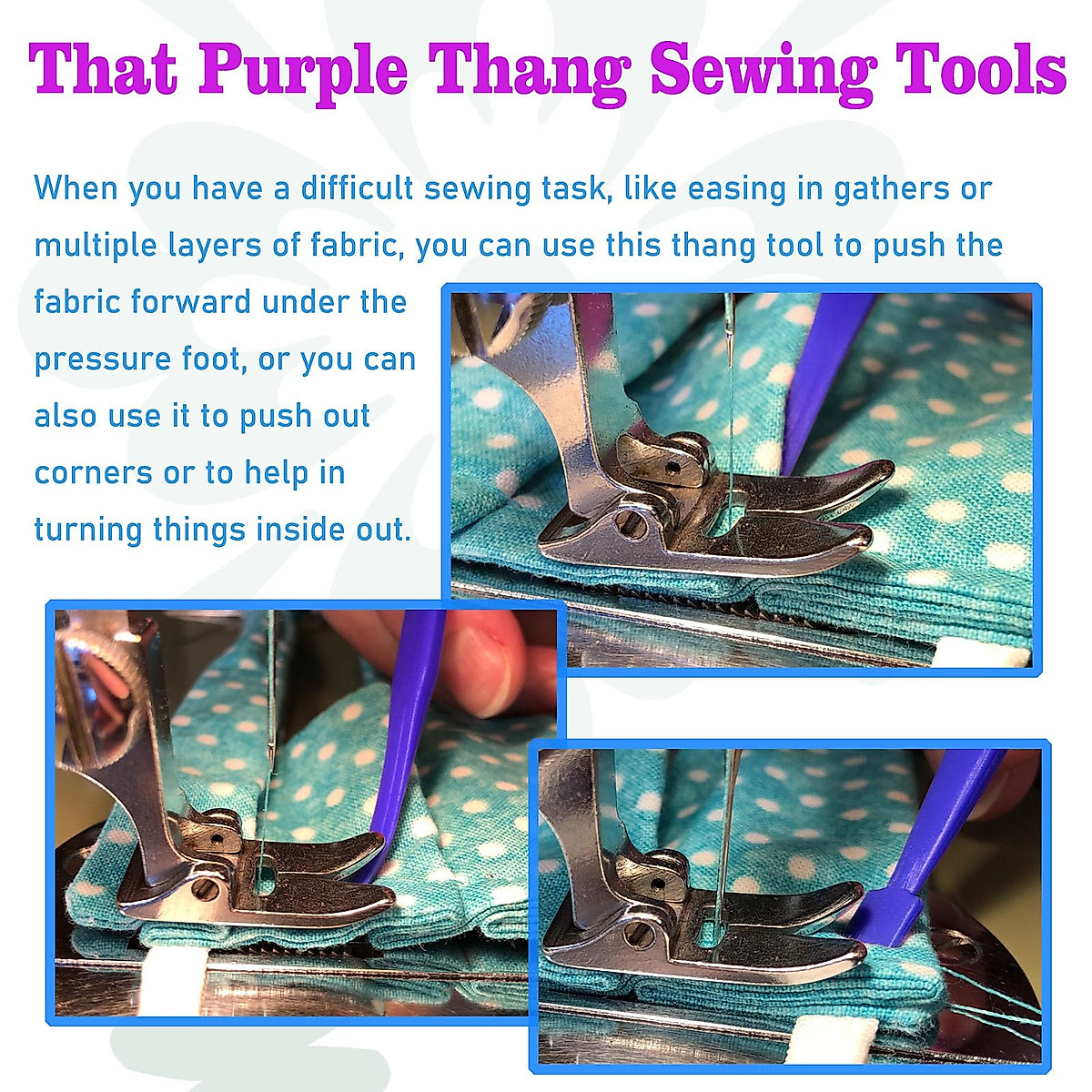 That Purple Thang Sewing Tools

When you have a difficult sewing task, like easing in gathers or multiple layers of fabric, you can use this thang tool to push the fabric forward under the pressure foot, or you can also use it to push out corners or to help in turning things inside out.