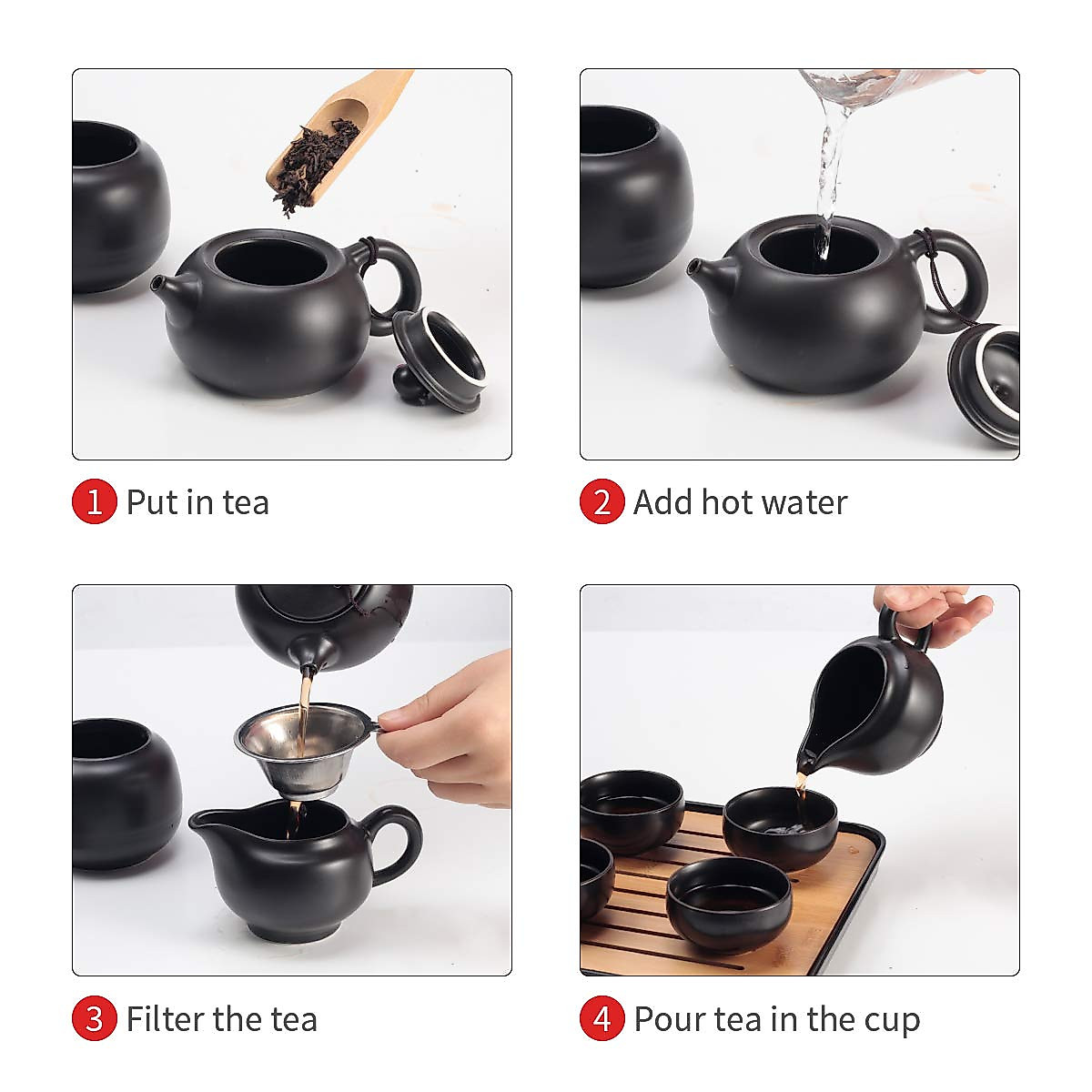 1 Put in tea

2 Add hot water

3 Filter the tea

4 Pour tea in the cup