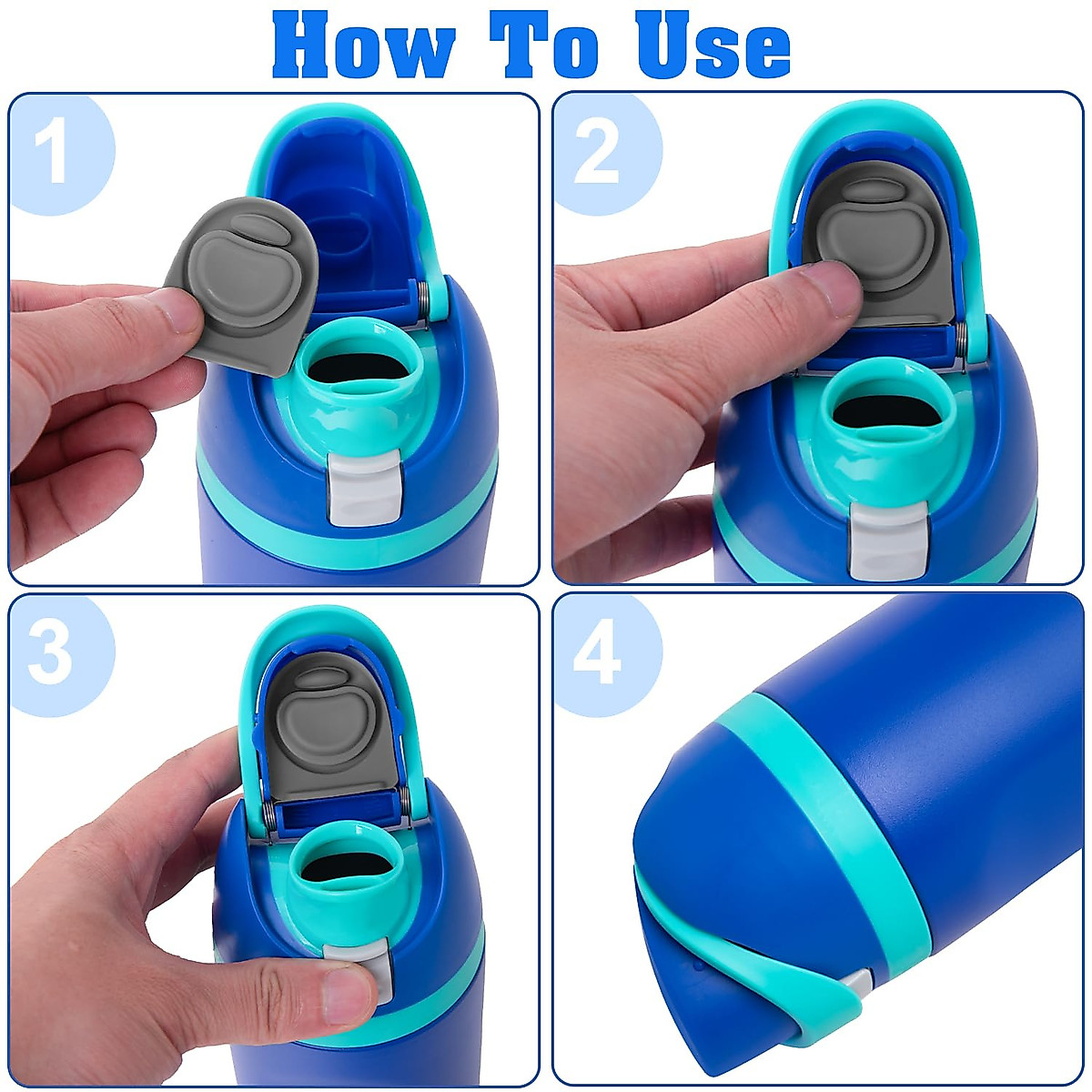 How To Use

1

2

3

4