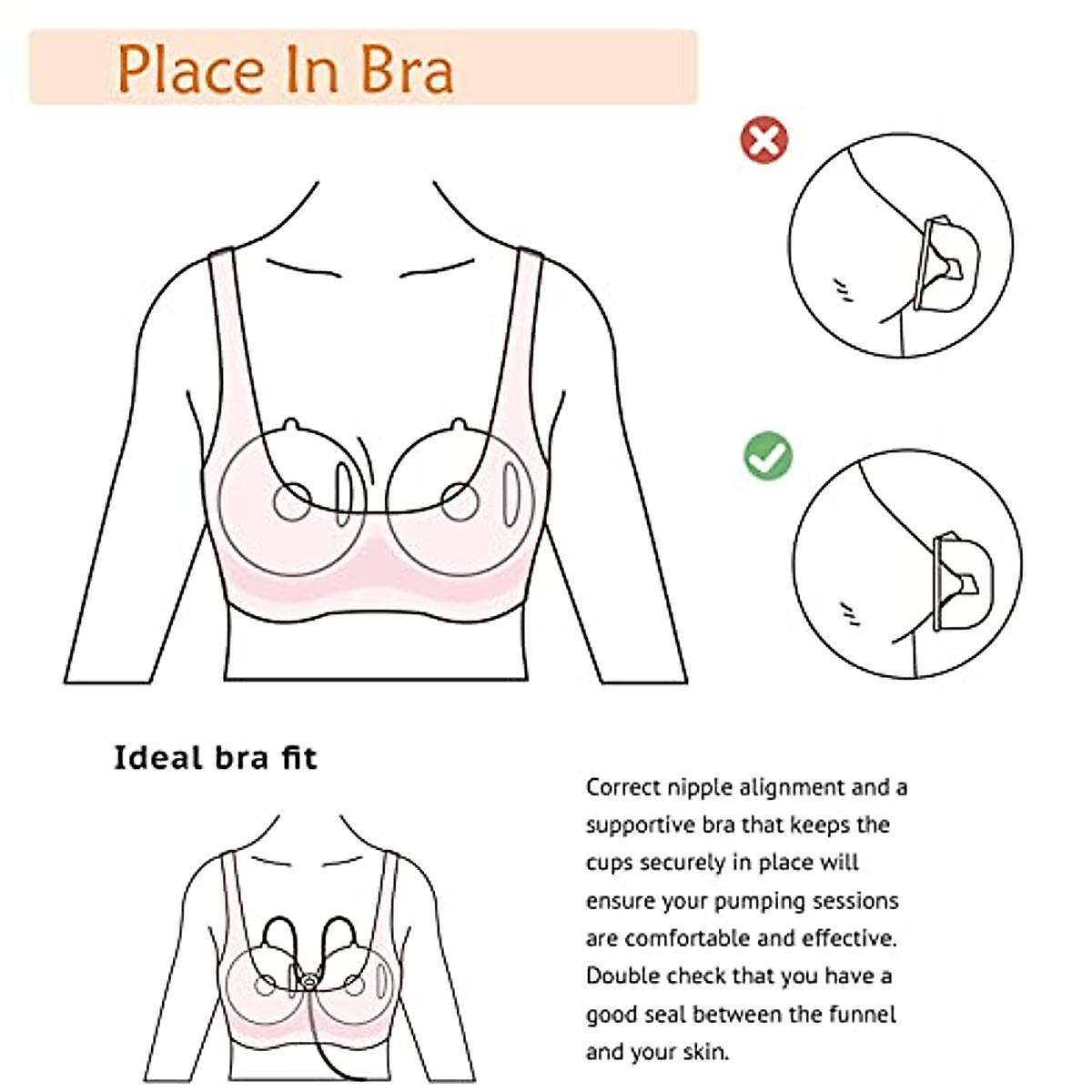 Place In Bra

Ideal bra fit

Correct nipple alignment and a supportive bra that keeps the cups securely in place will ensure your pumping sessions are comfortable and effective. Double check that you have a good seal between the funnel and your skin.