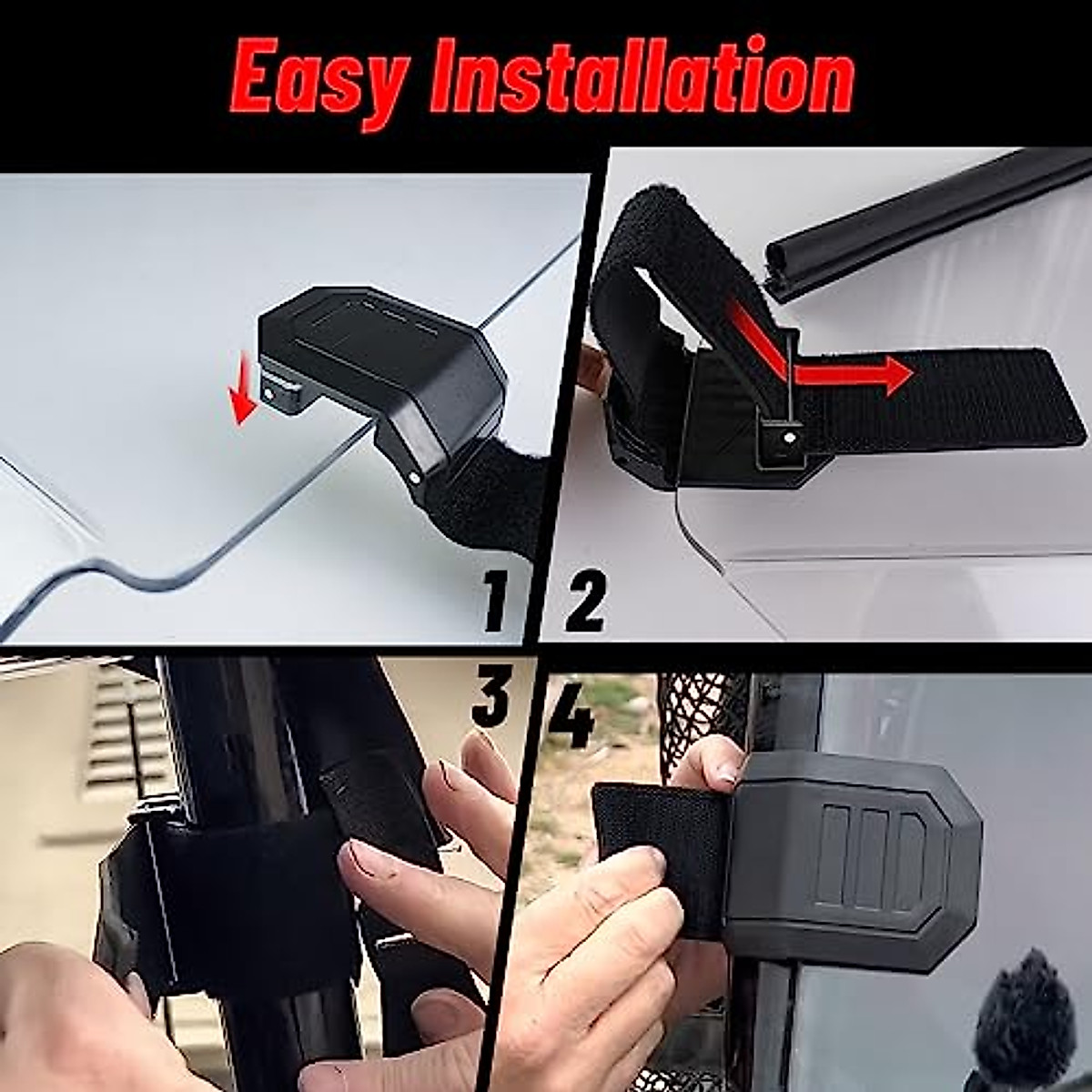 Easy Installation

1

2

3

4