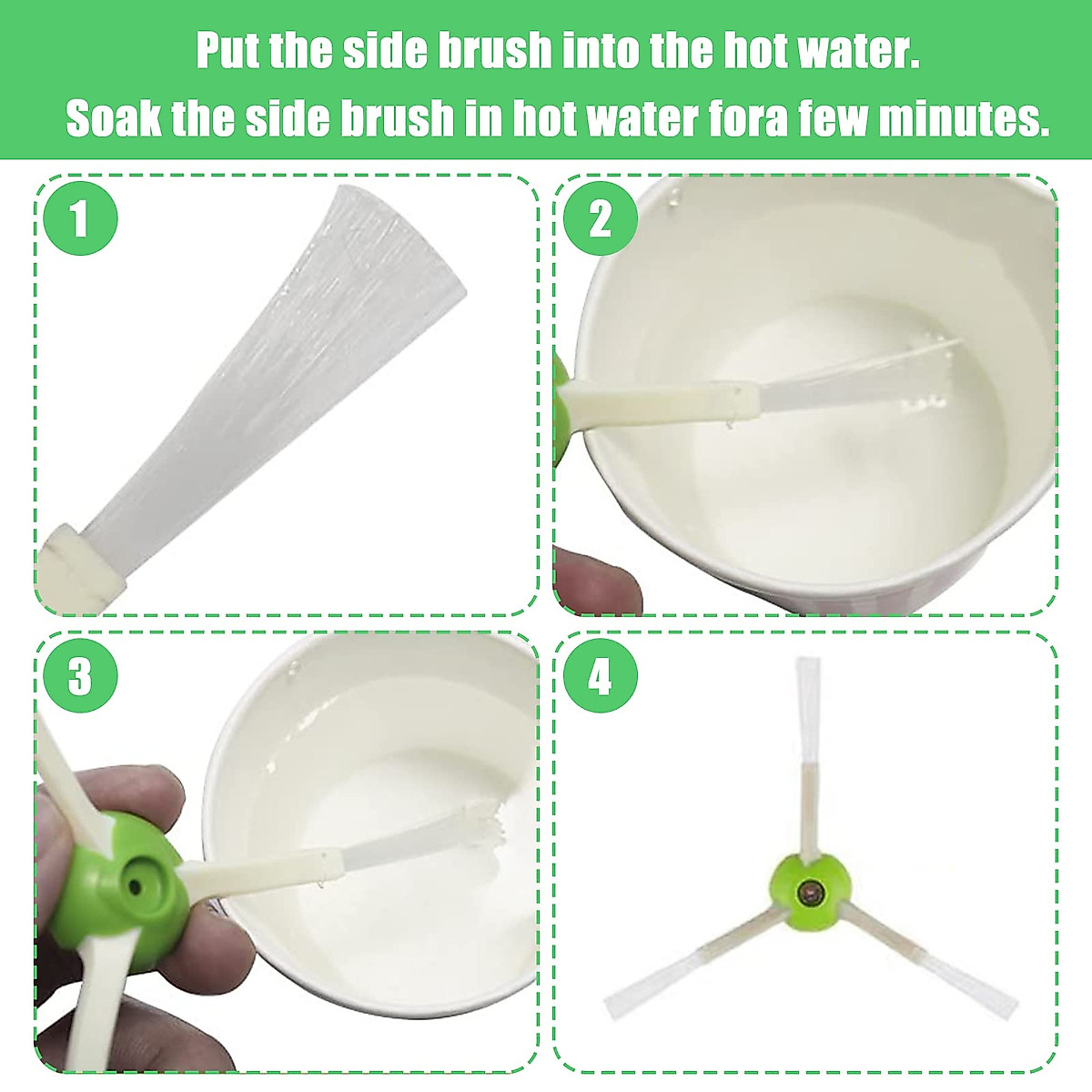 Put the side brush into the hot water.
Soak the side brush in hot water fora few minutes.

1

2

3

4