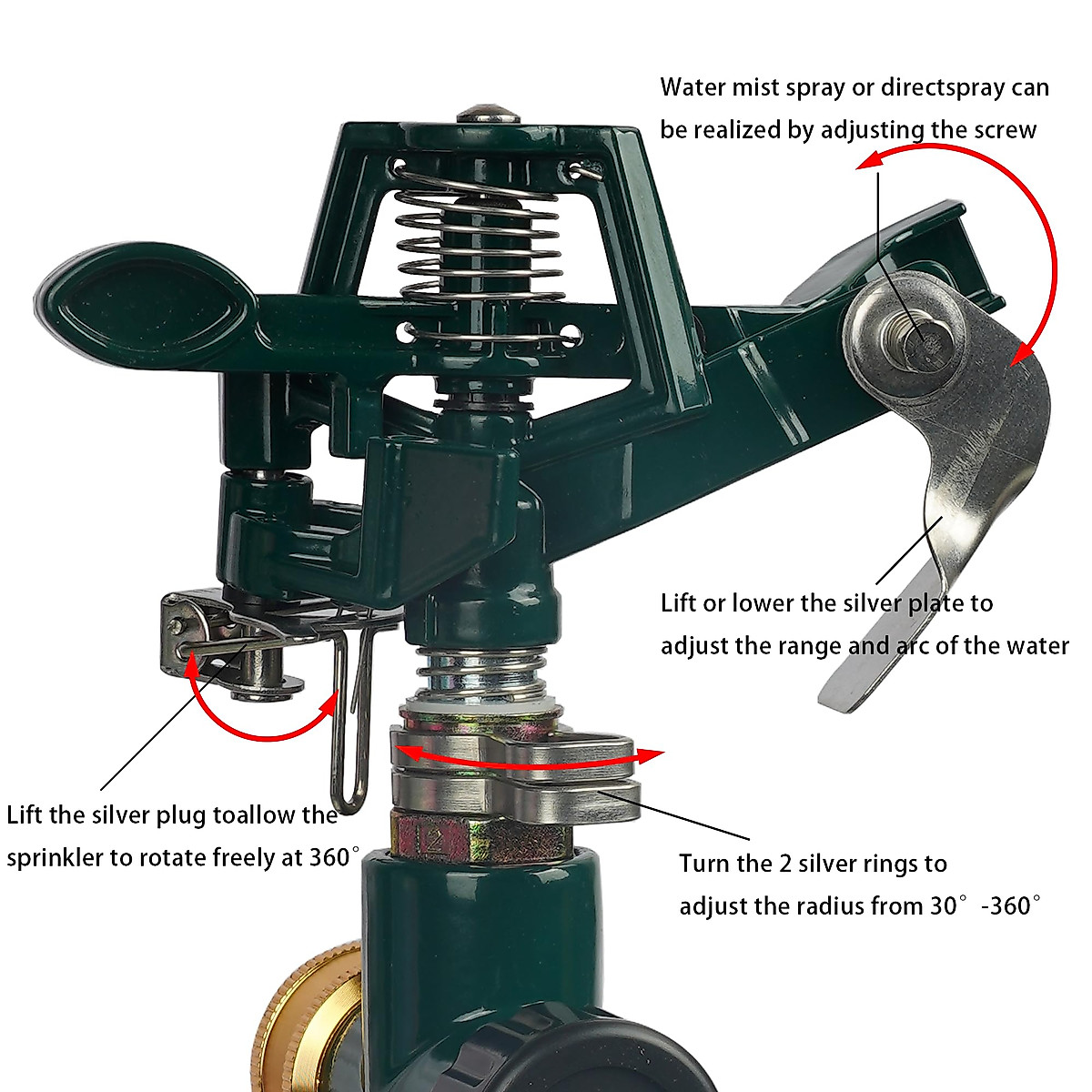 Water mist spray or directspray can be realized by adjusting the screw

Lift or lower the silver plate to adjust the range and arc of the water

Lift the silver plug toallow the sprinkler to rotate freely at 360°

Turn the 2 silver rings to adjust the radius from 30° -360°