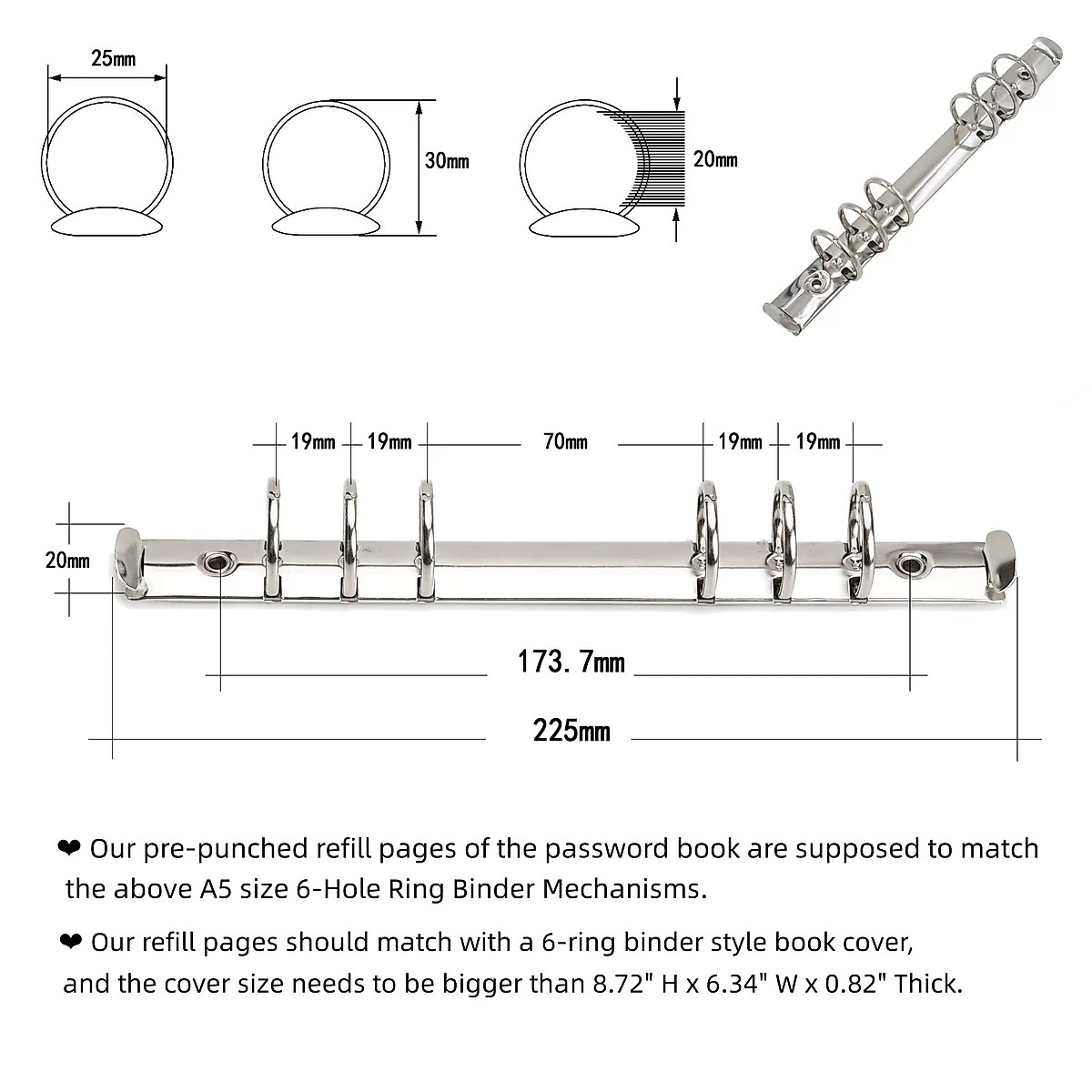 25mm

30mm

20mm

19mm 19mm 70mm 19mm 19mm

20mm

173.7mm

225mm

❤ Our pre-punched refill pages of the password book are supposed to match the above A5 size 6-Hole Ring Binder Mechanisms.

❤ Our refill pages should match with a 6-ring binder style book cover, and the cover size needs to be bigger than 8.72" H x 6.34" W x 0.82" Thick.