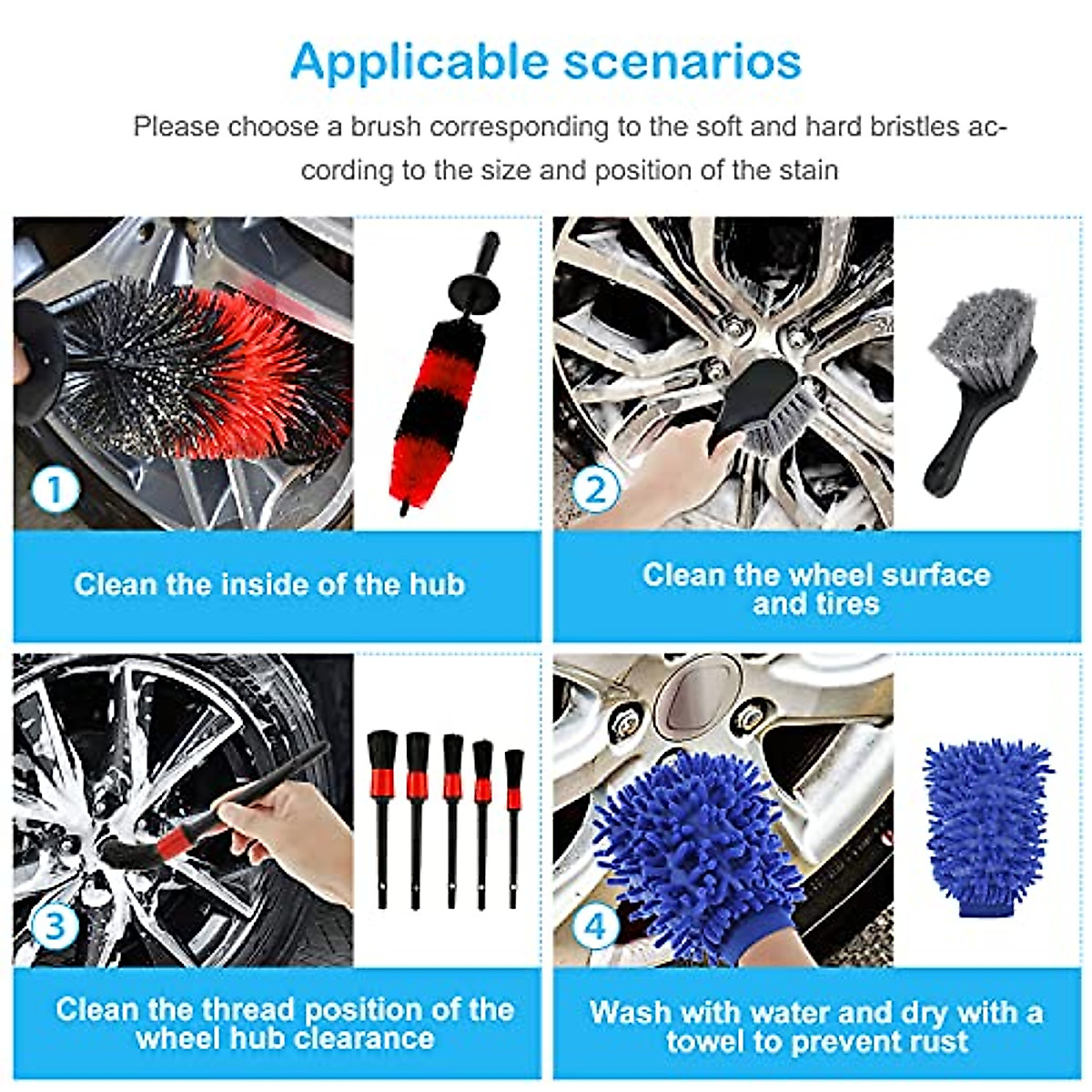 Applicable scenarios

Please choose a brush corresponding to the soft and hard bristles according to the size and position of the stain

1

Clean the inside of the hub

2

Clean the wheel surface and tires

3

Clean the thread position of the wheel hub clearance

4

Wash with water and dry with a towel to prevent rust