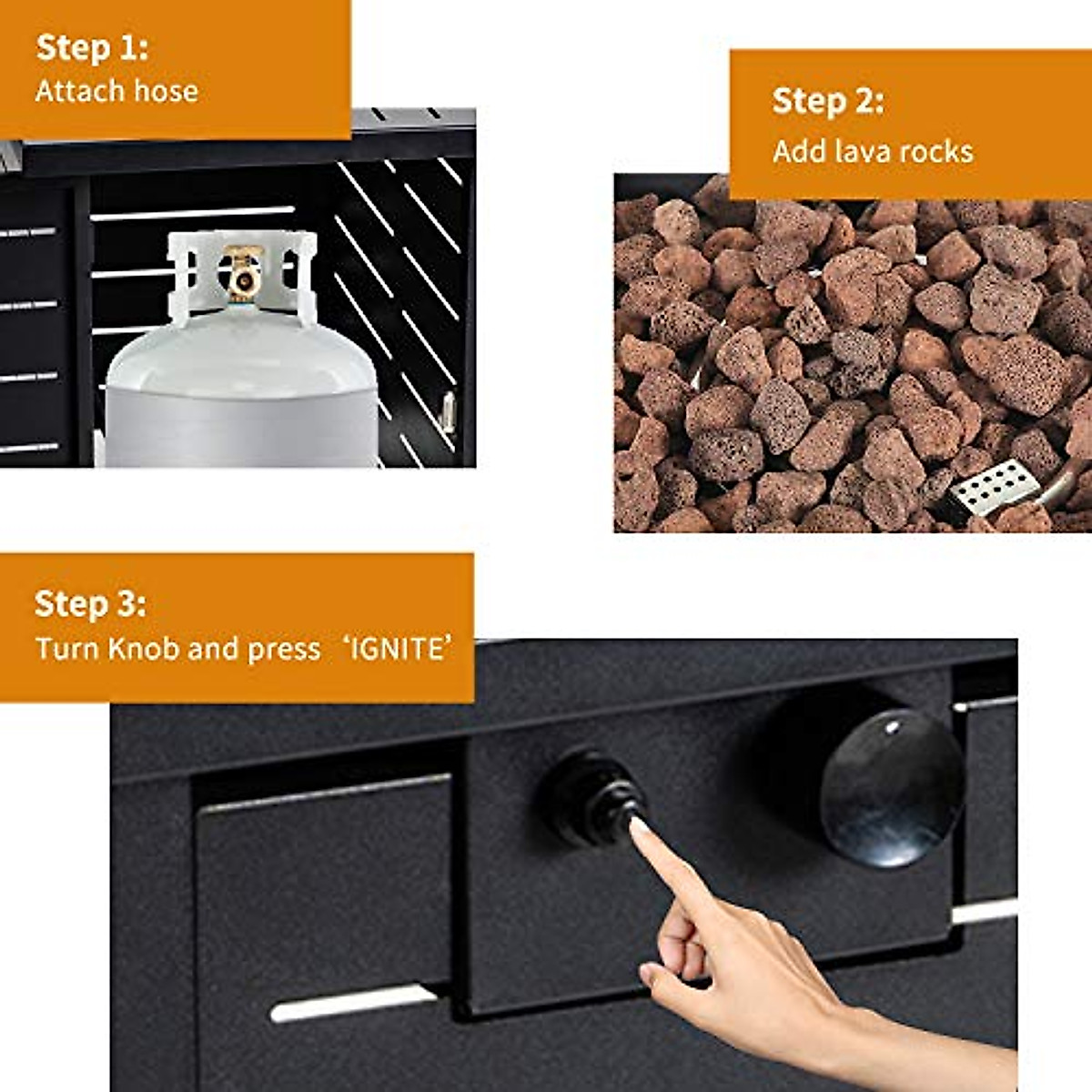 Step 1:
Attach hose

Step 2:
Add lava rocks

Step 3:
Turn Knob and press ‘IGNITE’