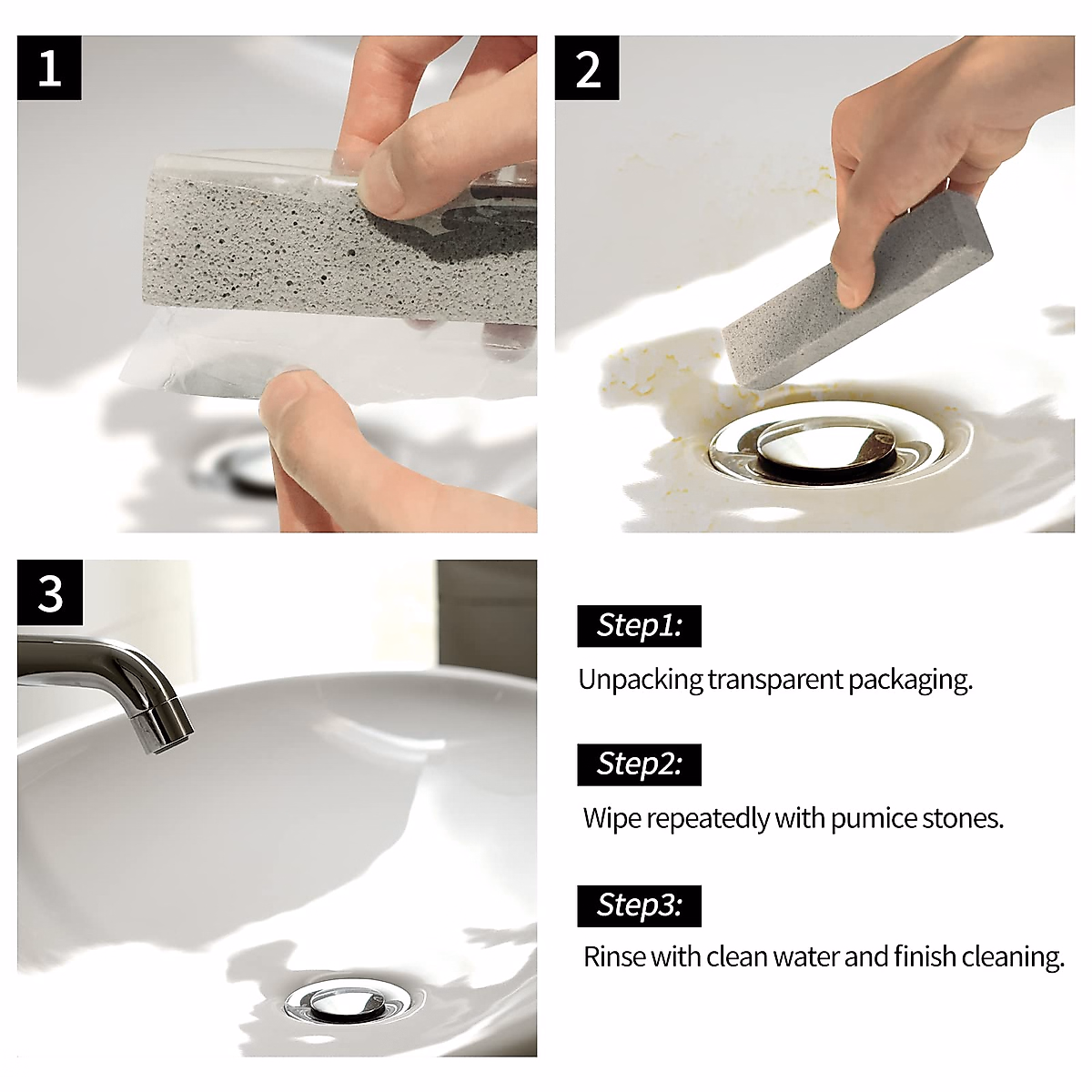 1

2

3

Step1:

Unpacking transparent packaging.

Step2:

Wipe repeatedly with pumice stones.

Step3:

Rinse with clean water and finish cleaning.