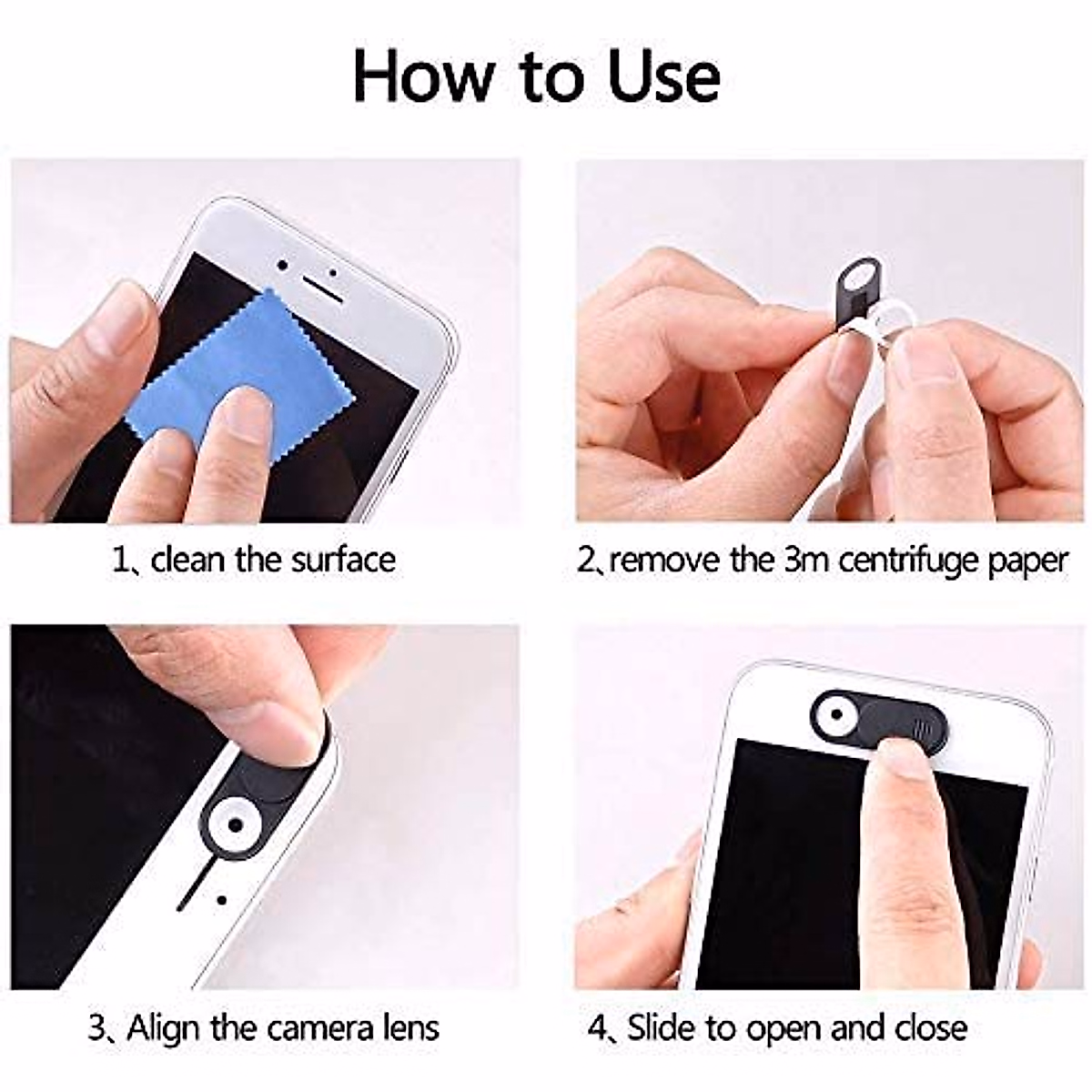 How to Use

1、clean the surface

2、remove the 3m centrifuge paper

3、Align the camera lens

4、Slide to open and close