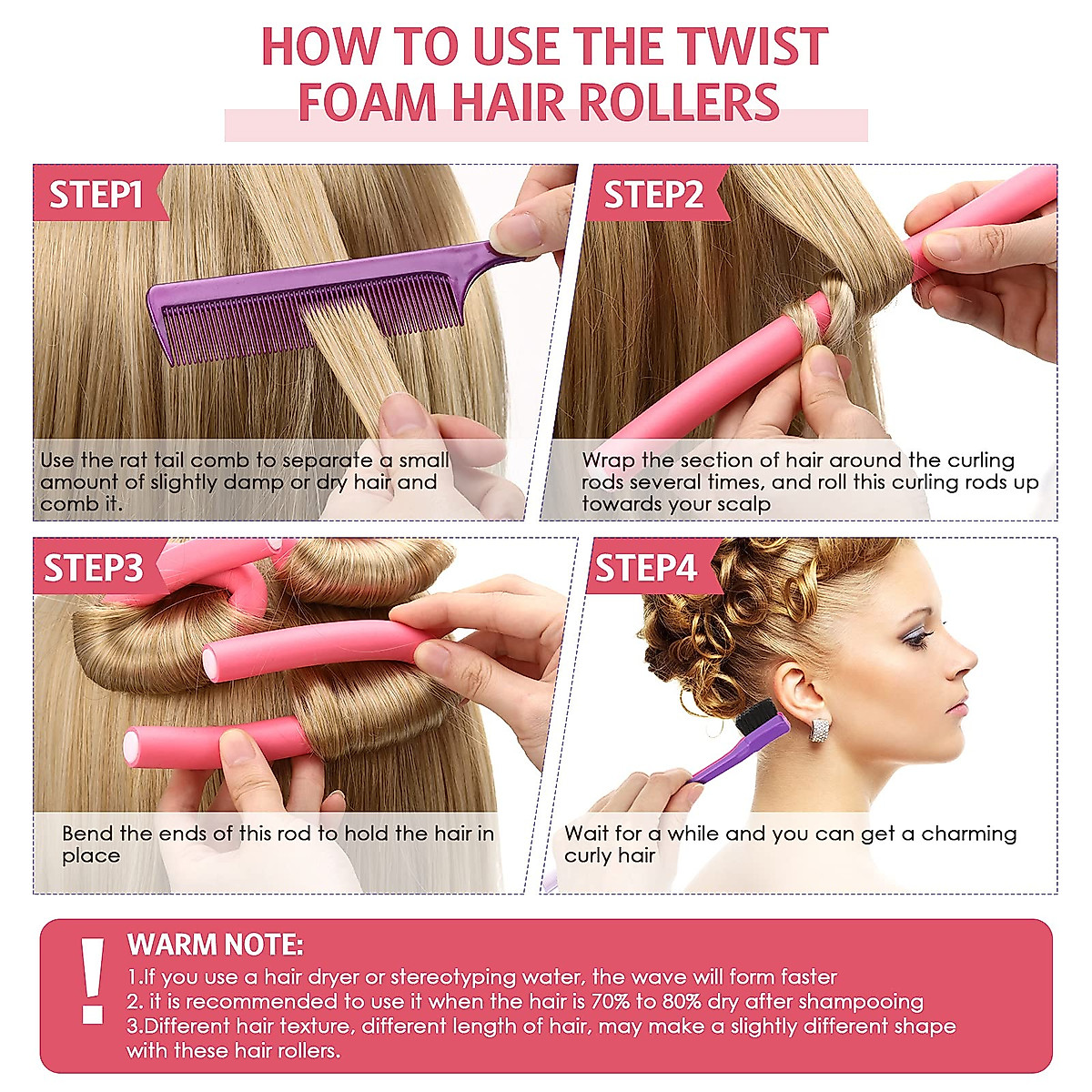 HOW TO USE THE TWIST FOAM HAIR ROLLERS

STEP1

Use the rat tail comb to separate a small amount of slightly damp or dry hair and comb it.

STEP2

Wrap the section of hair around the curling rods several times, and roll this curling rods up towards your scalp

STEP3

Bend the ends of this rod to hold the hair in place

STEP4

Wait for a while and you can get a charming curly hair

!

WARM NOTE:

1.If you use a hair dryer or stereotyping water, the wave will form faster
2. it is recommended to use it when the hair is 70% to 80% dry after shampooing
3.Different hair texture, different length of hair, may make a slightly different shape with these hair rollers.