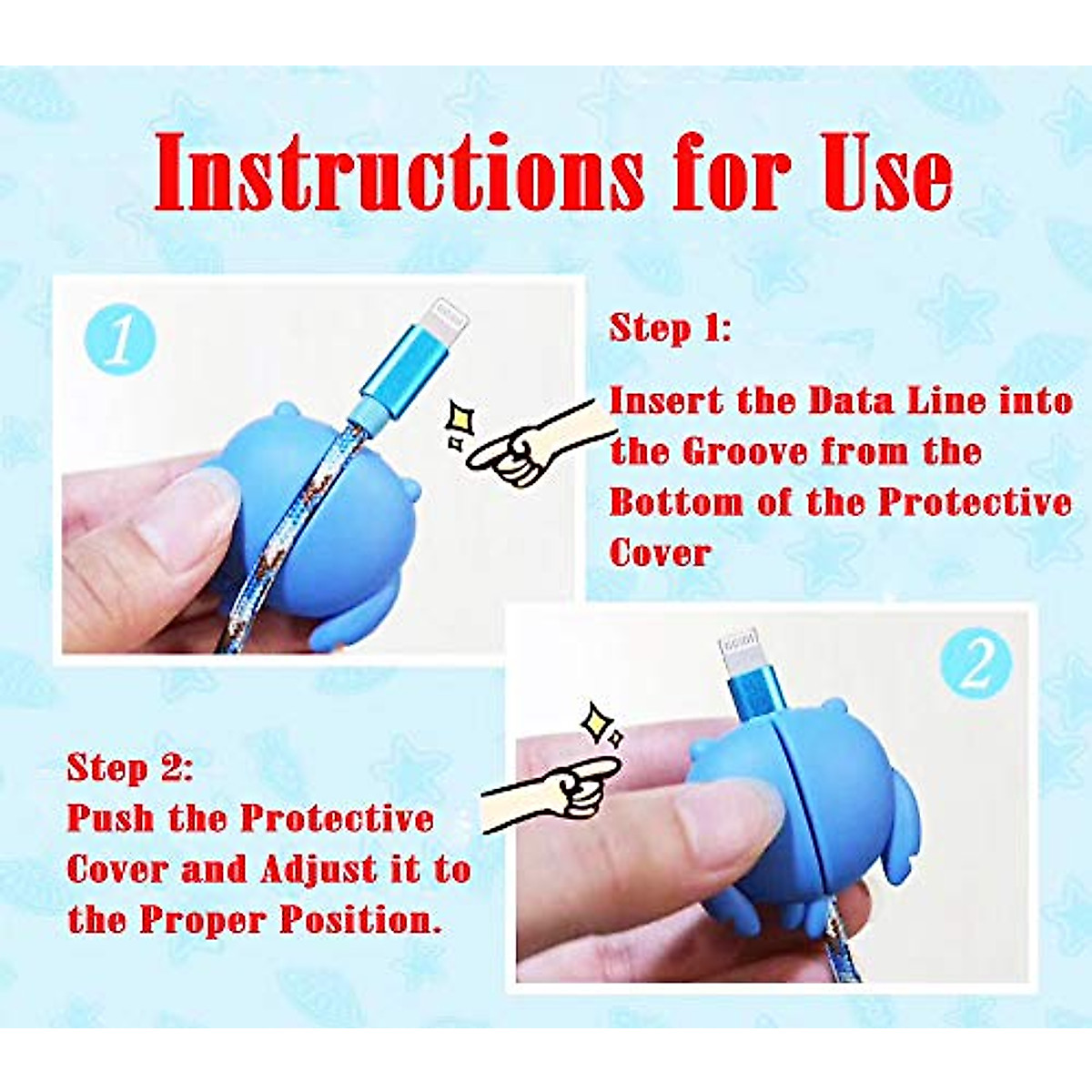 Instructions for Use

1

Step 1:

Insert the Data Line into the Groove from the Bottom of the Protective Cover

2

Step 2:
Push the Protective Cover and Adjust it to the Proper Position.