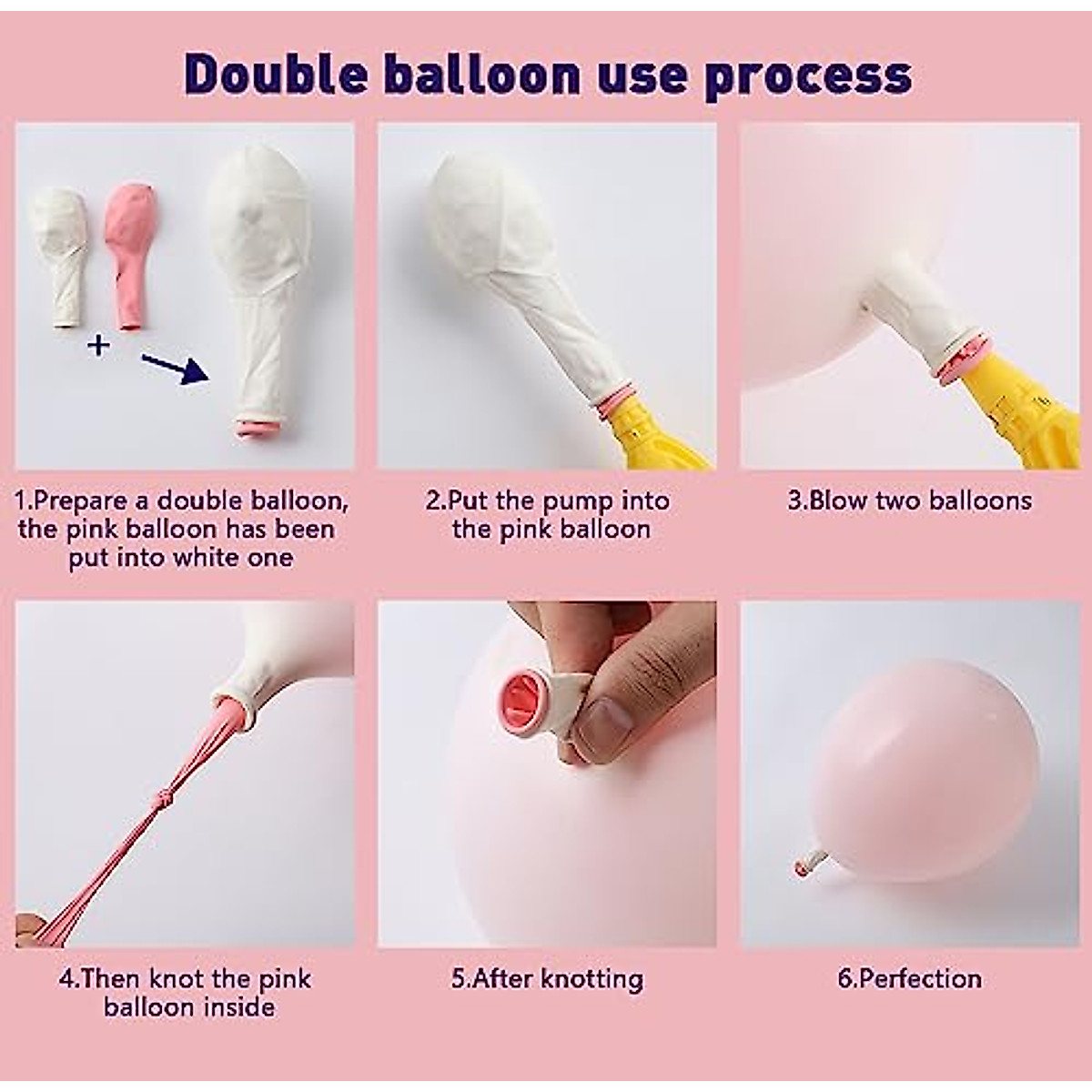 Double balloon use process

+

1.Prepare a double balloon, the pink balloon has been put into white one

2.Put the pump into the pink balloon

3.Blow two balloons

4.Then knot the pink balloon inside

5.After knotting

6.Perfection