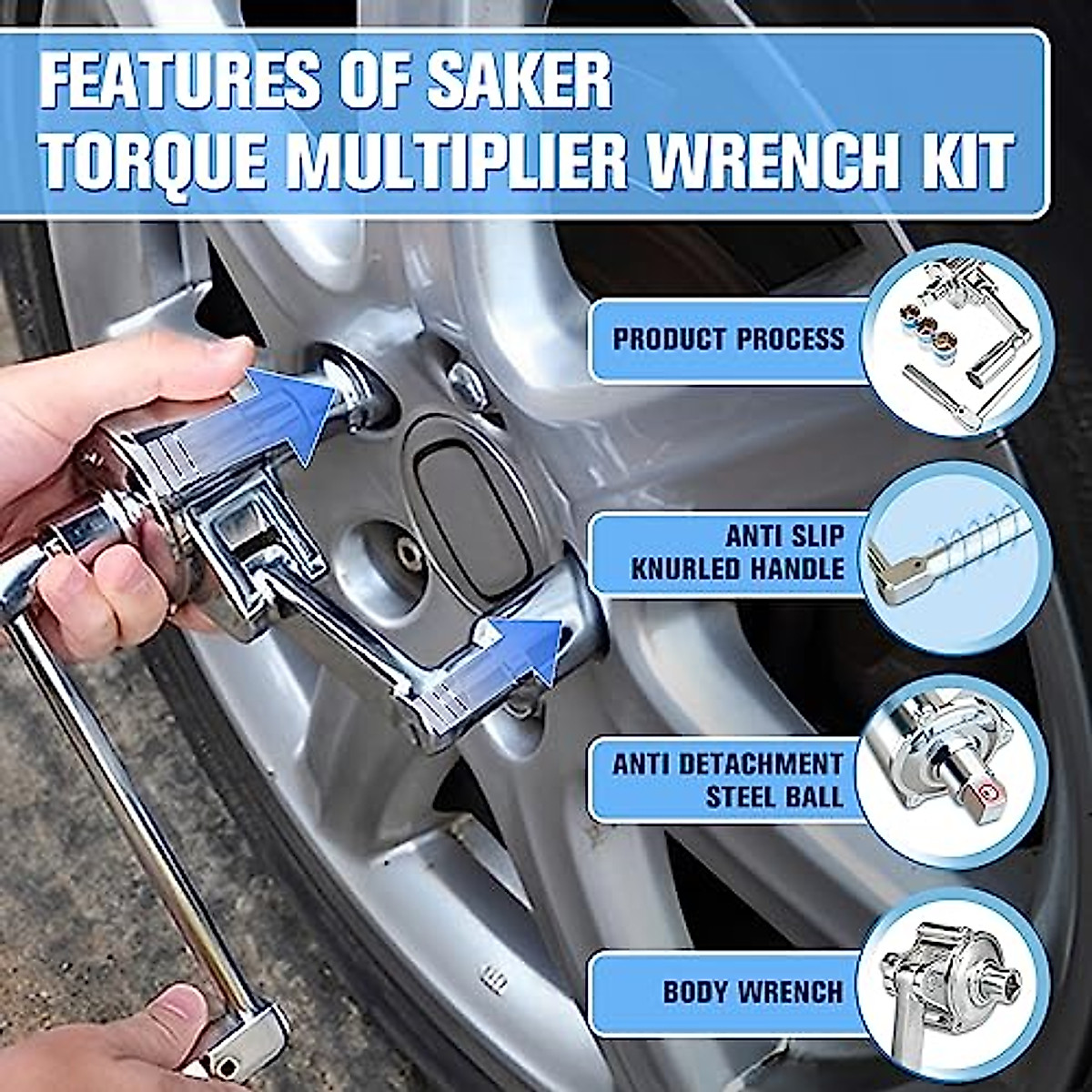 FEATURES OF SAKER TORQUE MULTIPLIER WRENCH KIT

PRODUCT PROCESS

ANTI SLIP KNURLED HANDLE

ANTI DETACHMENT STEEL BALL

BODY WRENCH