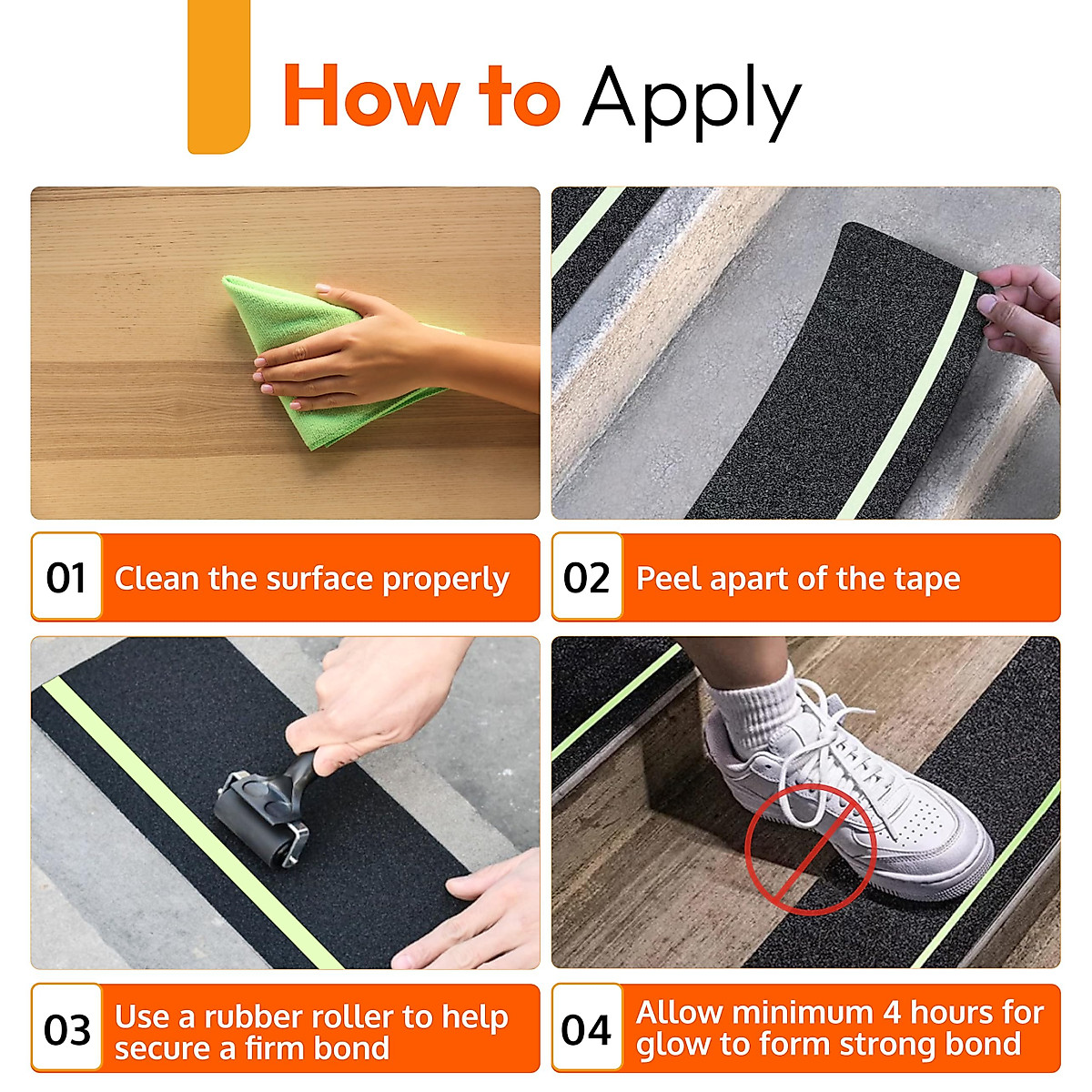 How to Apply

01 Clean the surface properly

02 Peel apart of the tape

03 Use a rubber roller to help secure a firm bond

04 Allow minimum 4 hours for glow to form strong bond