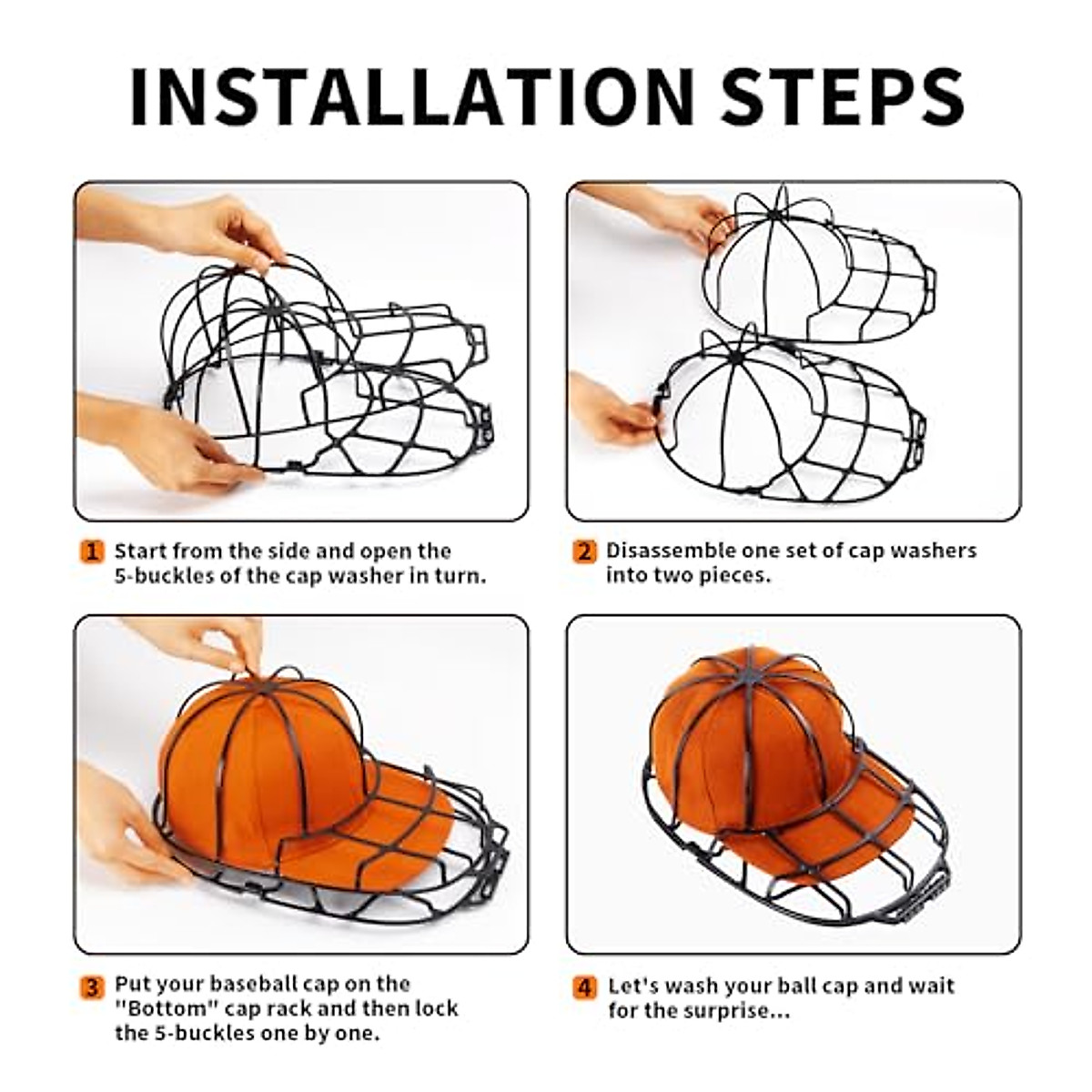 INSTALLATION STEPS

1 Start from the side and open the 5-buckles of the cap washer in turn.

2 Disassemble one set of cap washers into two pieces.

3 Put your baseball cap on the "Bottom" cap rack and then lock the 5-buckles one by one.

4 Let's wash your ball cap and wait for the surprise...