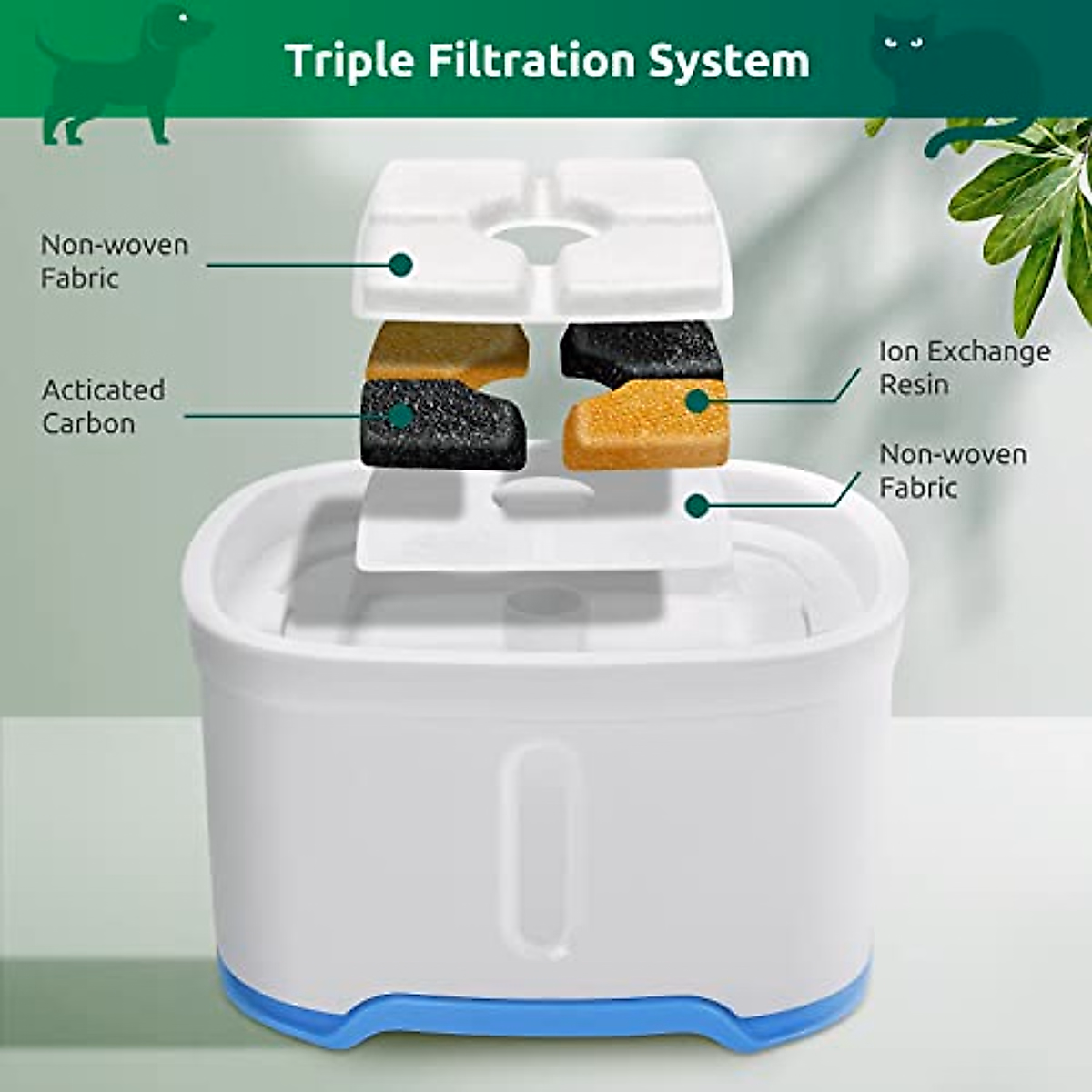 Triple Filtration System

Non-woven Fabric

Acticated Carbon

Ion Exchange Resin

Non-woven Fabric