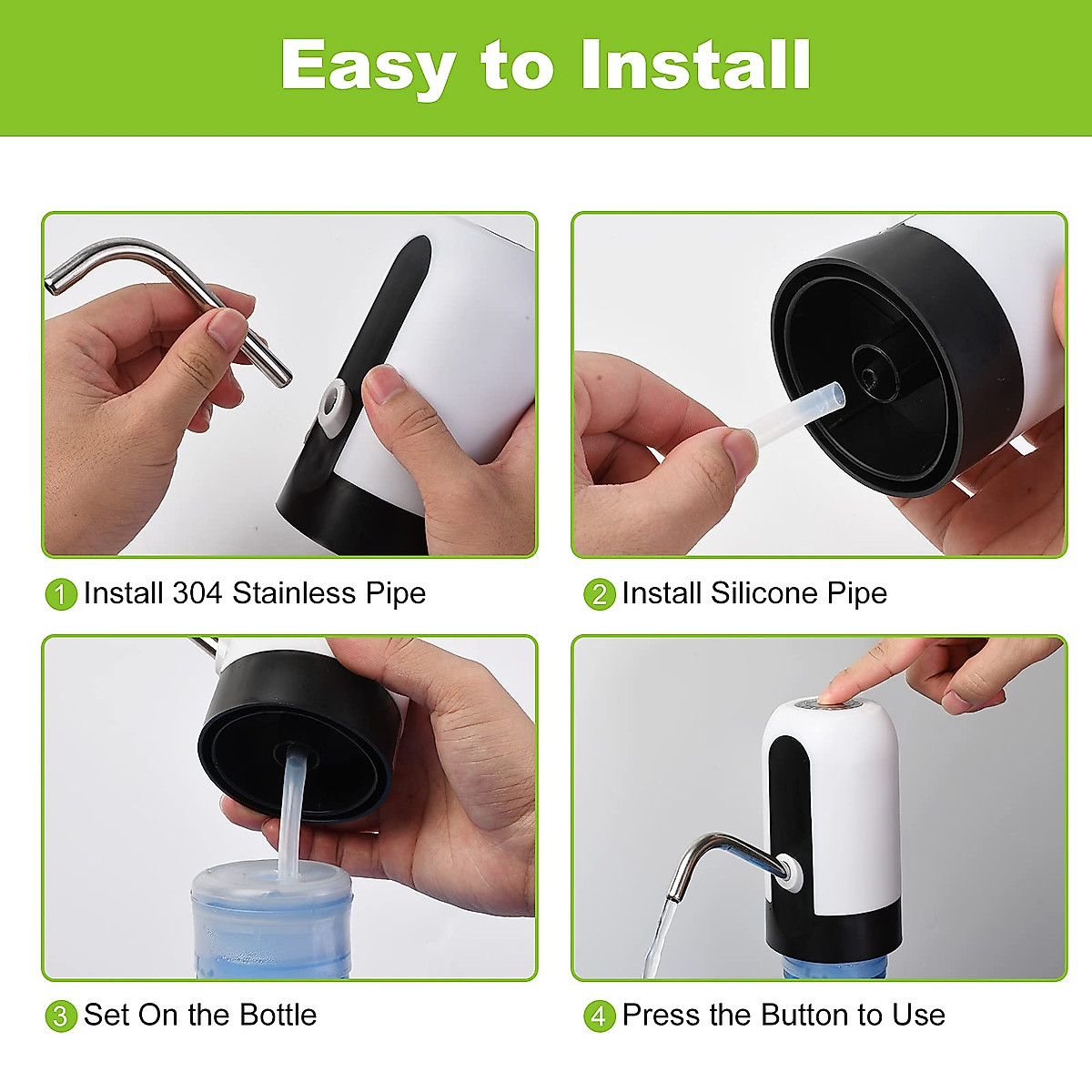 Easy to Install

1 Install 304 Stainless Pipe

2 Install Silicone Pipe

3 Set On the Bottle

4 Press the Button to Use