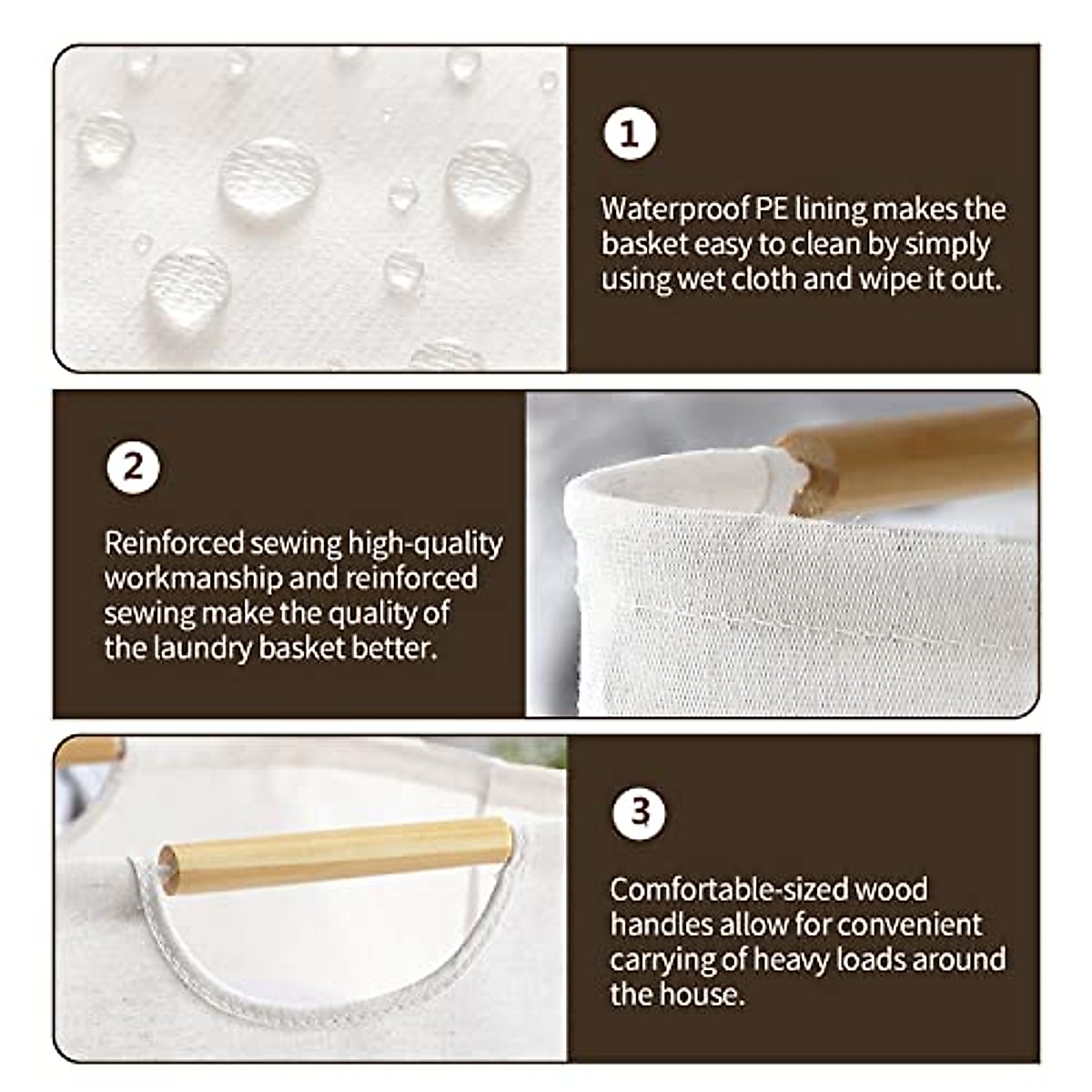 1

Waterproof PE lining makes the basket easy to clean by simply using wet cloth and wipe it out.

2

Reinforced sewing high-quality workmanship and reinforced sewing make the quality of the laundry basket better.

3

Comfortable-sized wood handles allow for convenient carrying of heavy loads around the house.