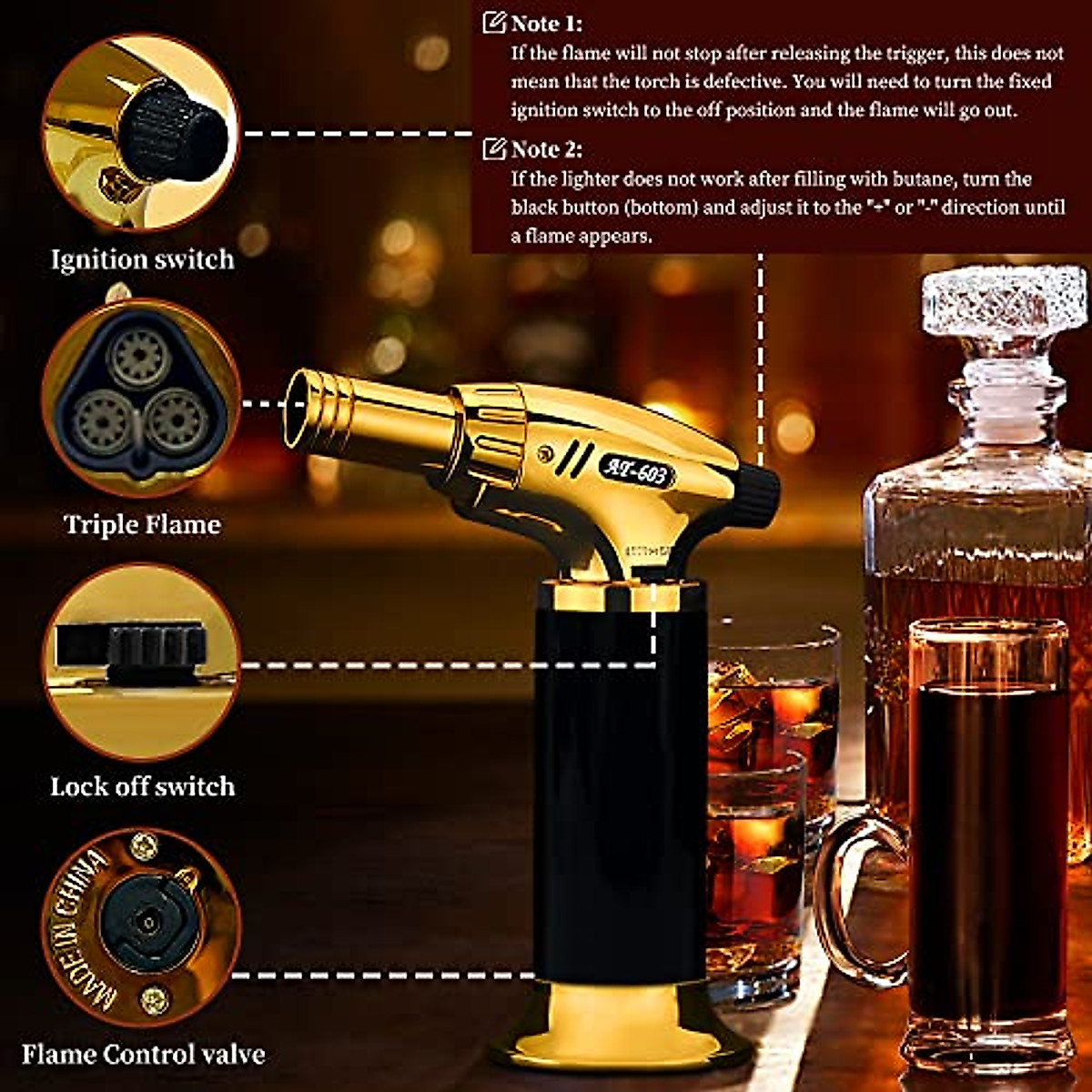 Note 1:
If the flame will not stop after releasing the trigger, this does not mean that the torch is defective. You will need to turn the fixed ignition switch to the off position and the flame will go out.

Note 2:
If the lighter does not work after filling with butane, turn the black button (bottom) and adjust it to the "+" or "-" direction until a flame appears.

Ignition switch

Triple Flame

AT-603

Lock off switch

MADE IN CHINA

Flame Control valve