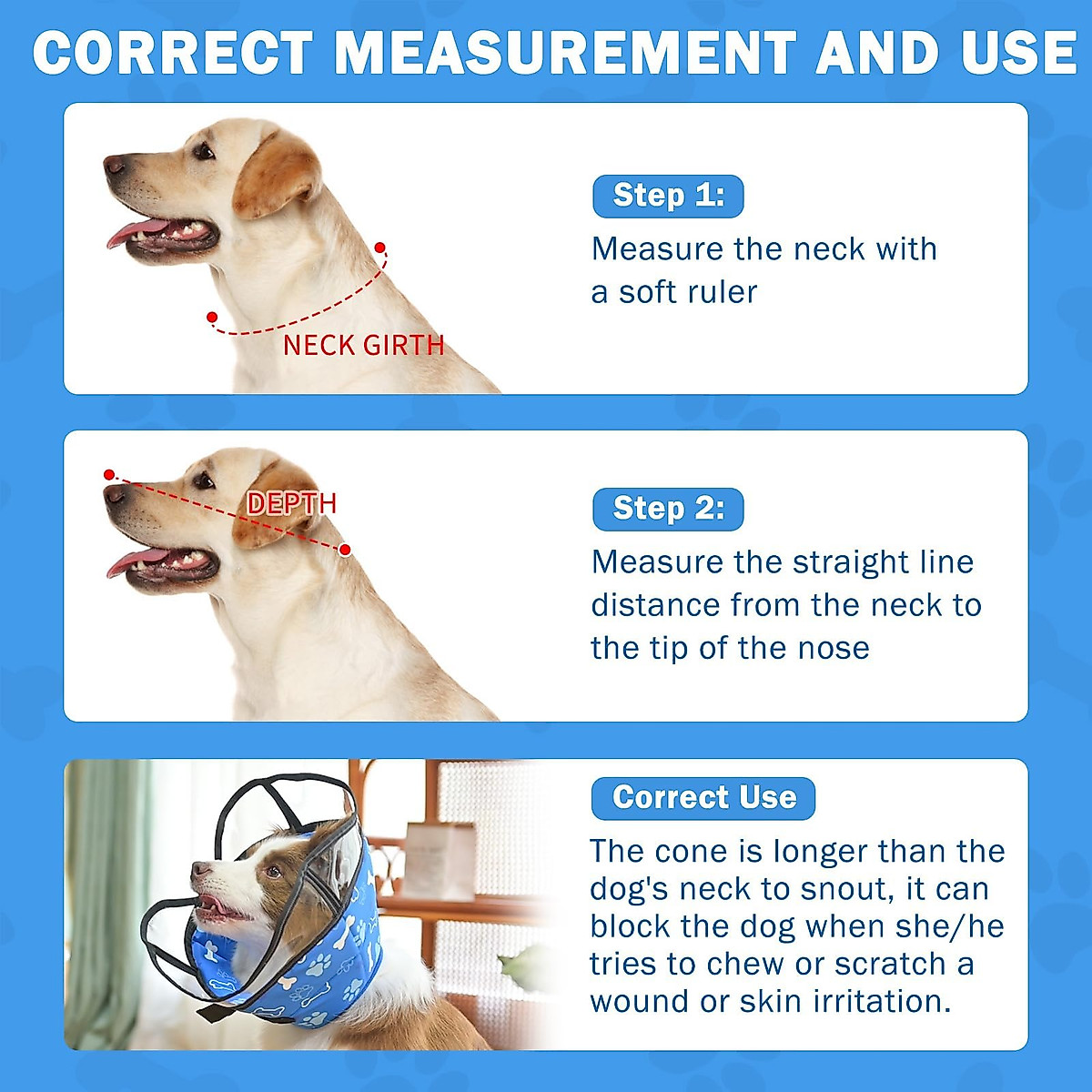 CORRECT MEASUREMENT AND USE

NECK GIRTH

Step 1:

Measure the neck with a soft ruler

DEPTH

Step 2:

Measure the straight line distance from the neck to the tip of the nose

Correct Use

The cone is longer than the dog's neck to snout, it can block the dog when she/he tries to chew or scratch a wound or skin irritation.