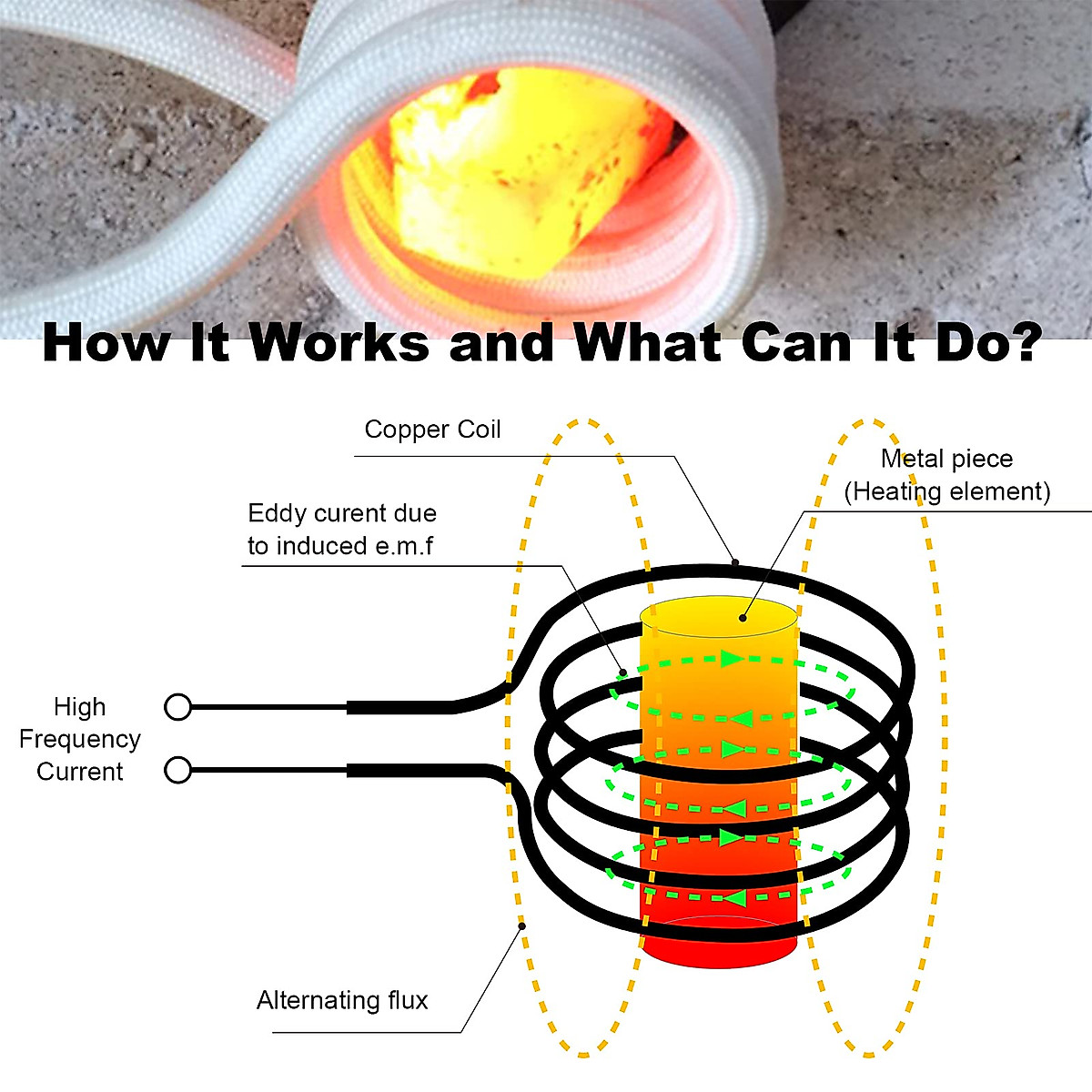 How It Works and What Can It Do?

Copper Coil

Metal piece (Heating element)

Eddy curent due to induced e.m.f

High Frequency Current

Alternating flux