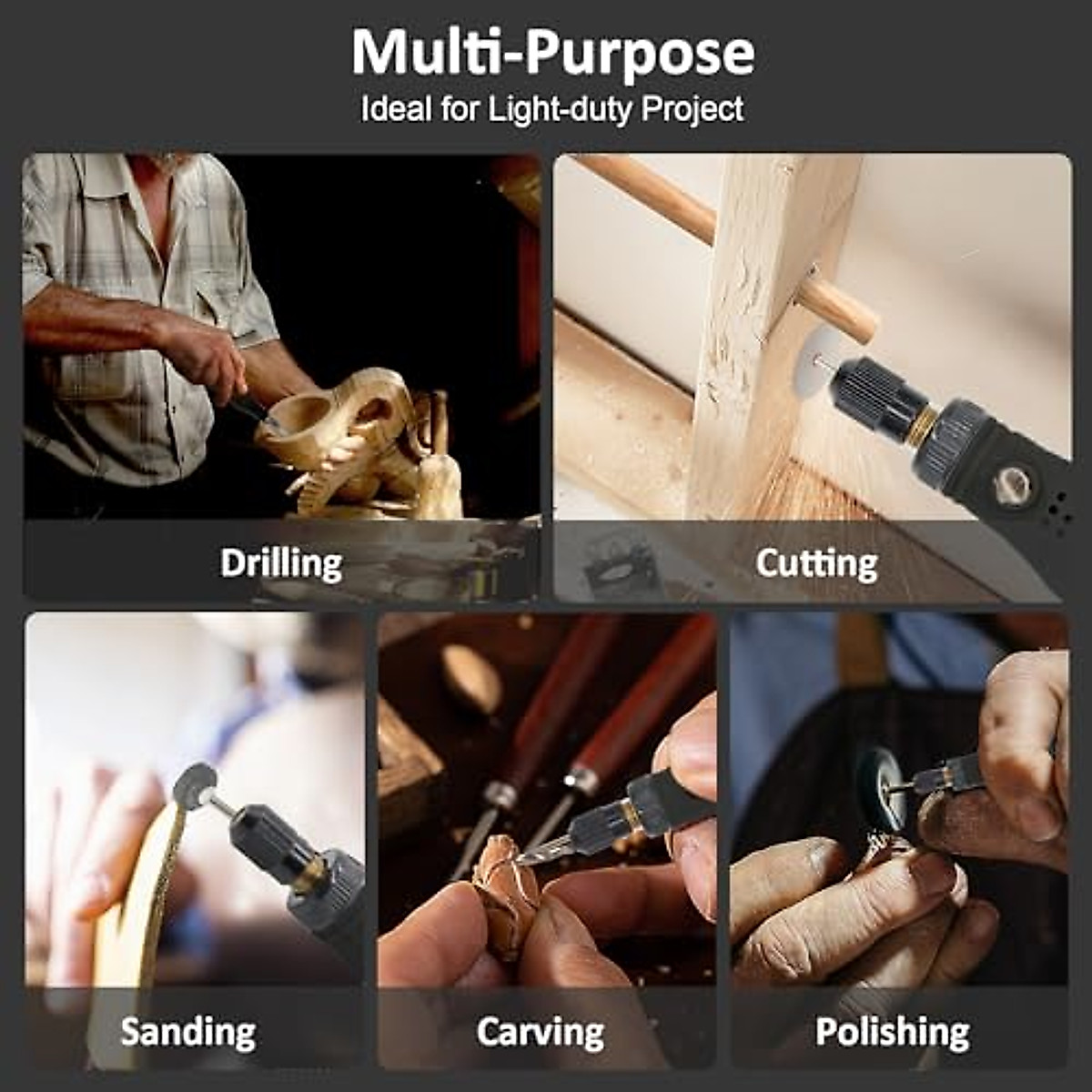 Multi-Purpose
Ideal for Light-duty Project

Drilling

Cutting

Sanding

Carving

Polishing