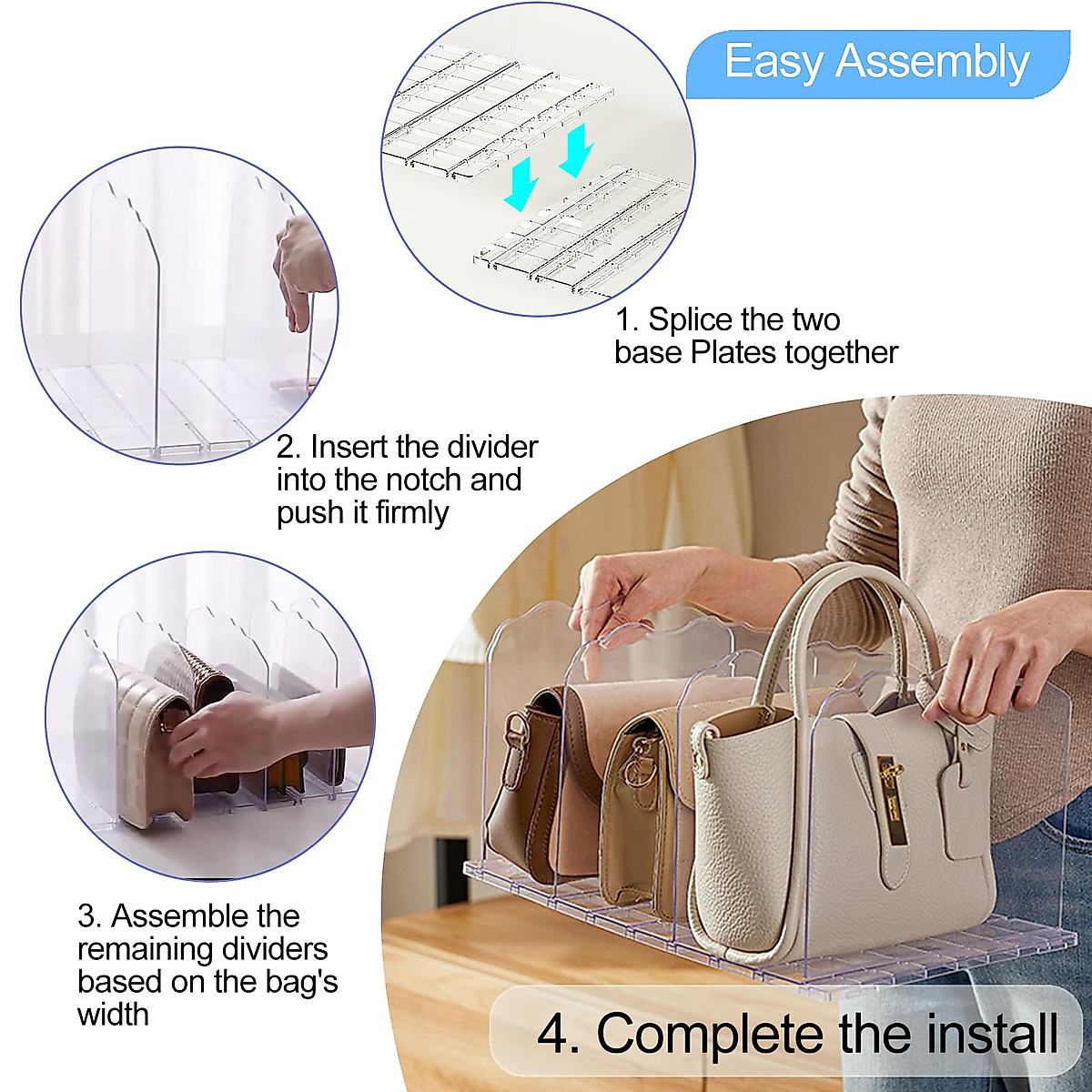 Easy Assembly

1. Splice the two base Plates together

2. Insert the divider into the notch and push it firmly

3. Assemble the remaining dividers based on the bag's width

4. Complete the install