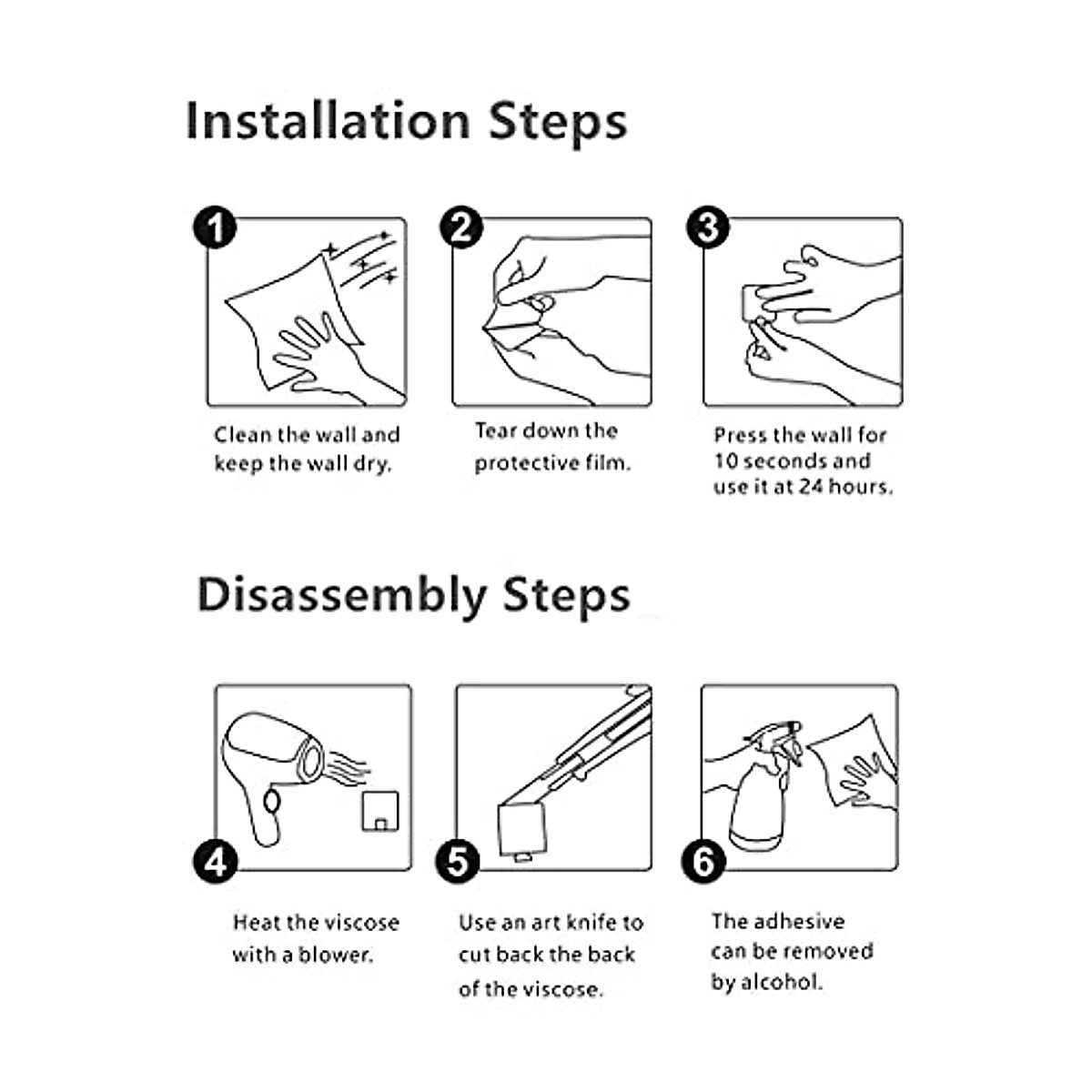 Installation Steps

1
Clean the wall and keep the wall dry.

2
Tear down the protective film.

3
Press the wall for 10 seconds and use it at 24 hours.

Disassembly Steps

4
Heat the viscose with a blower.

5
Use an art knife to cut back the back of the viscose.

6
The adhesive can be removed by alcohol.