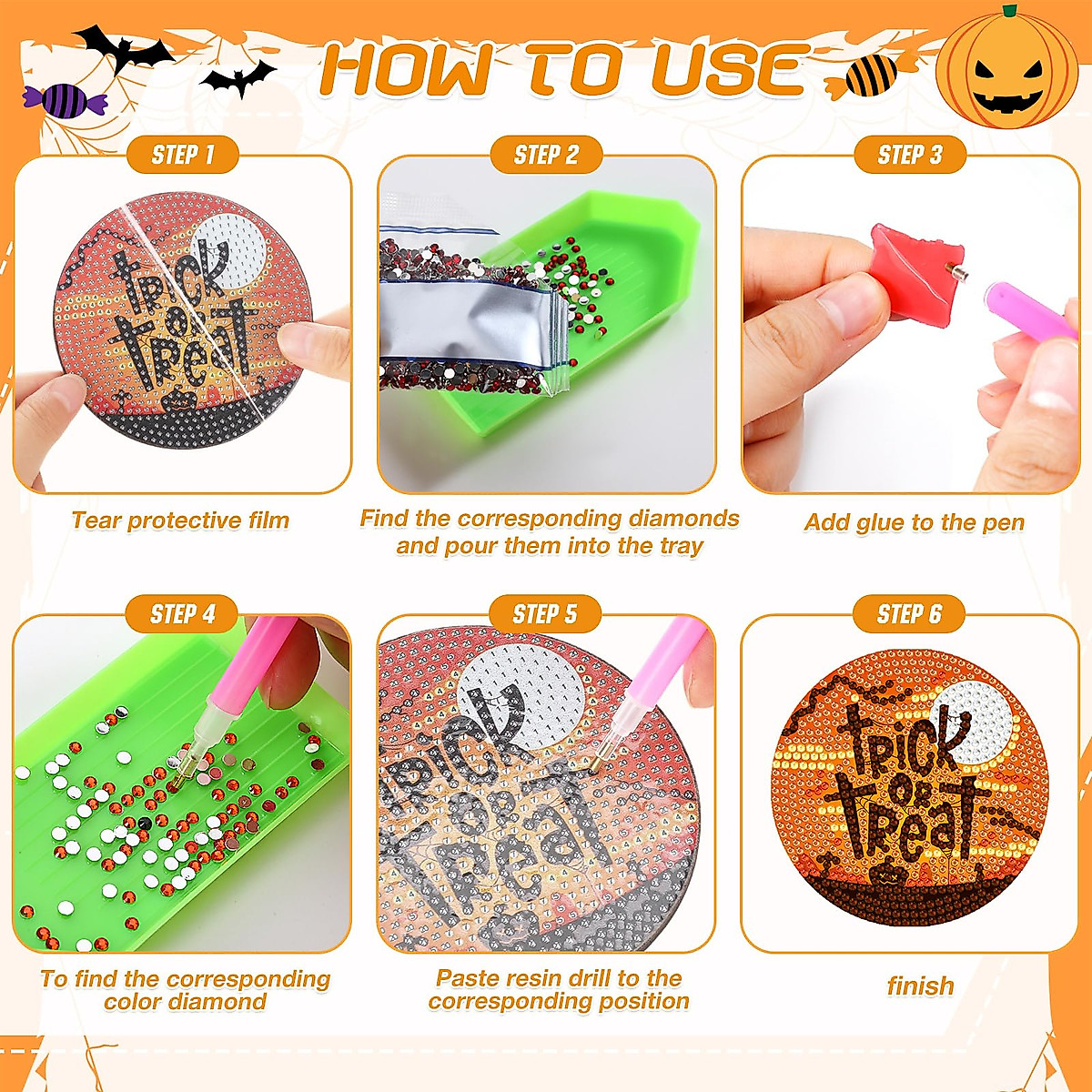 HOW TO USE

STEP 1

trick or treat

Tear protective film

STEP 2

Find the corresponding diamonds and pour them into the tray

STEP 3

Add glue to the pen

STEP 4

To find the corresponding color diamond

STEP 5

trick or treat

Paste resin drill to the corresponding position

STEP 6

trick or treat

finish