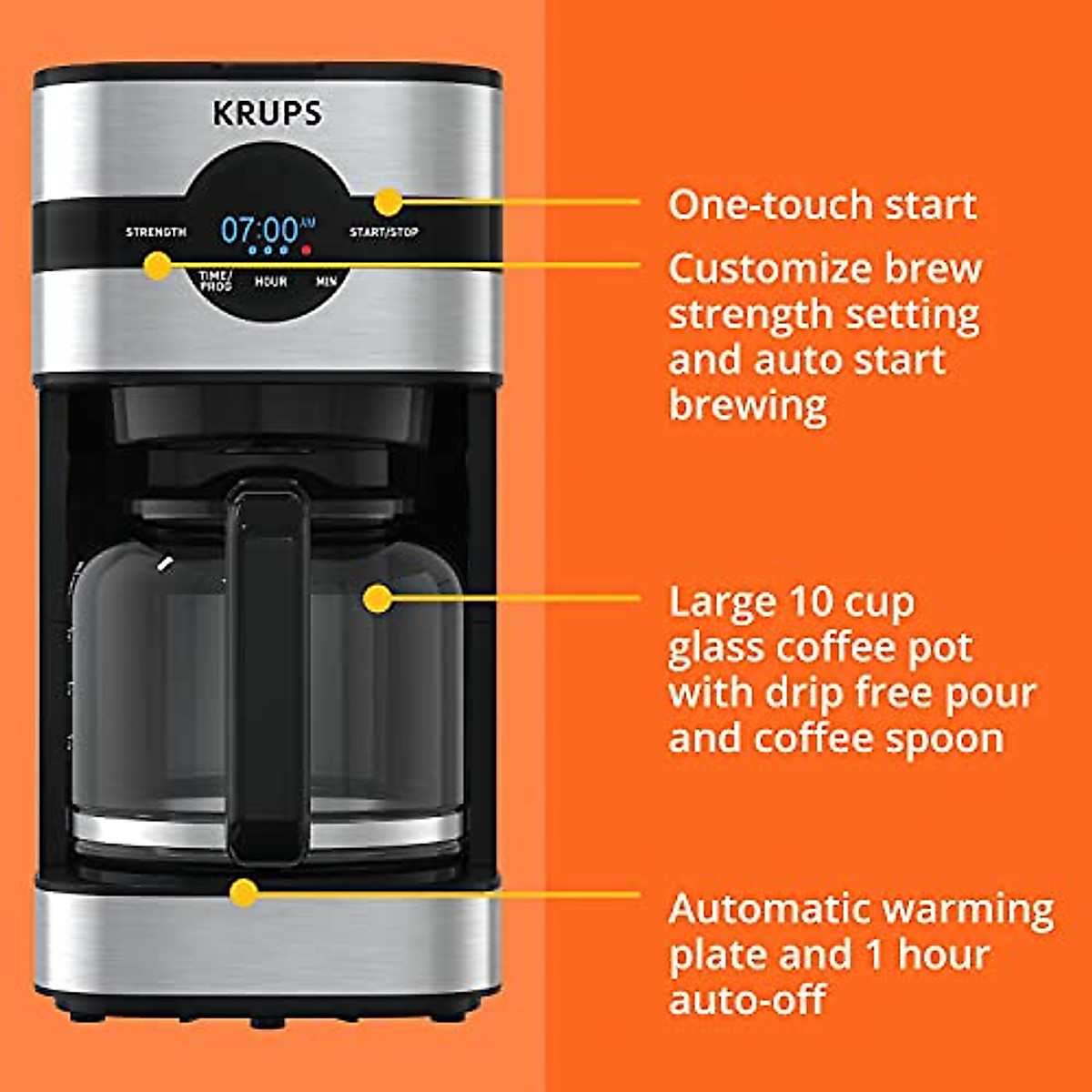 KRUPS

STRENGTH

07:00 AM

START/STOP

TIME/PROG

HOUR

MIN

One-touch start

Customize brew strength setting and auto start brewing

Large 10 cup glass coffee pot with drip free pour and coffee spoon

Automatic warming plate and 1 hour auto-off