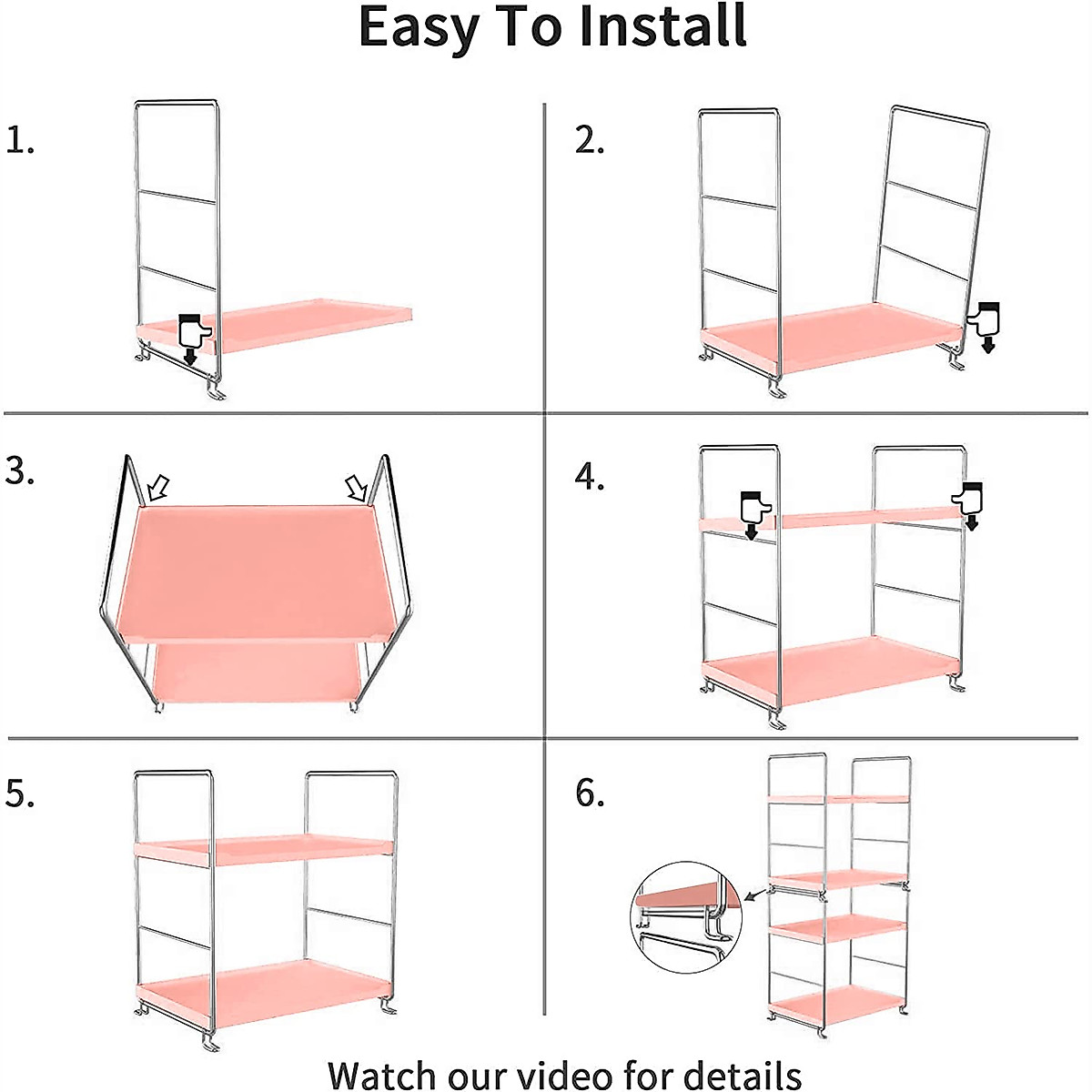 Easy To Install

1.

2.

3.

4.

5.

6.

Watch our video for details