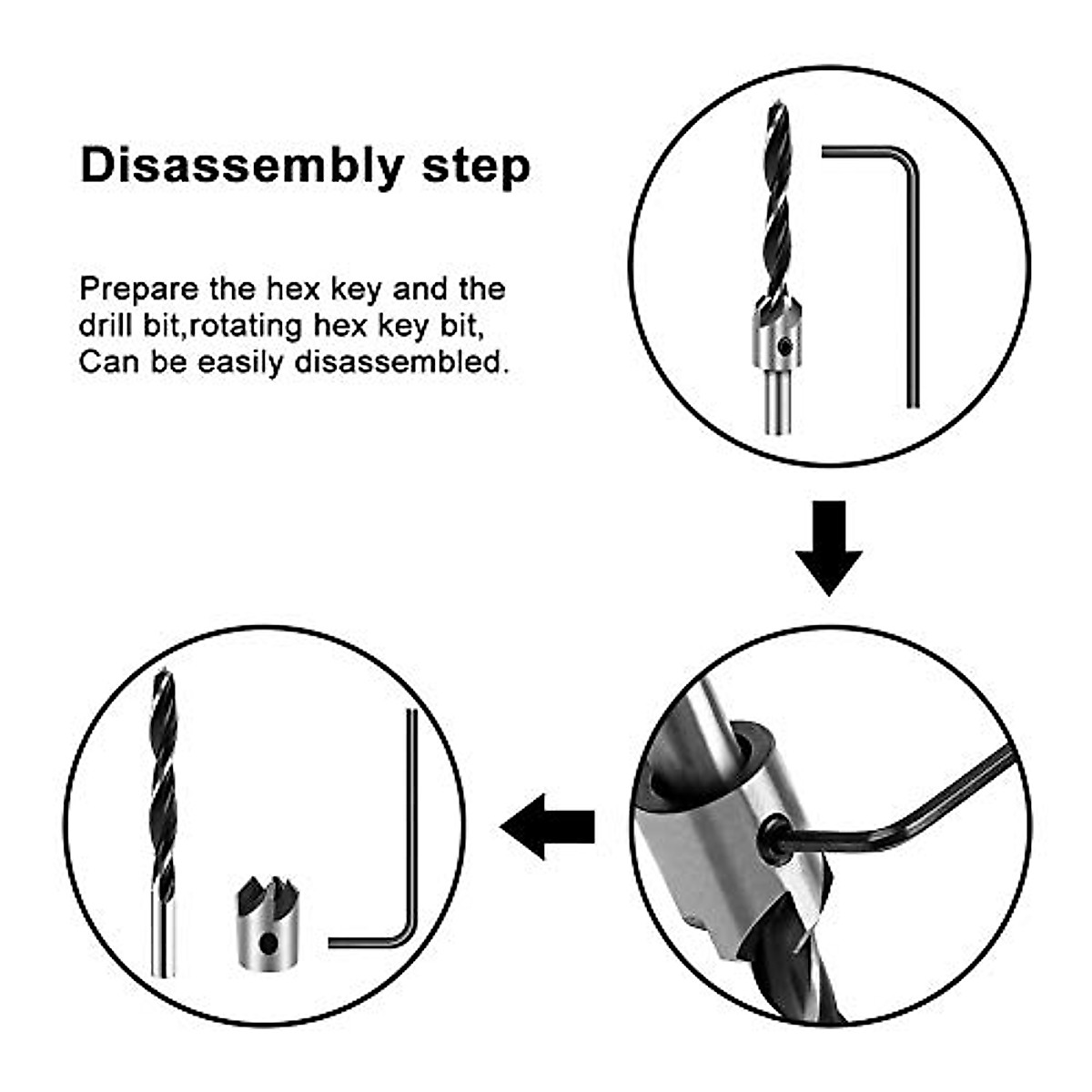 Disassembly step

Prepare the hex key and the drill bit,rotating hex key bit, Can be easily disassembled.