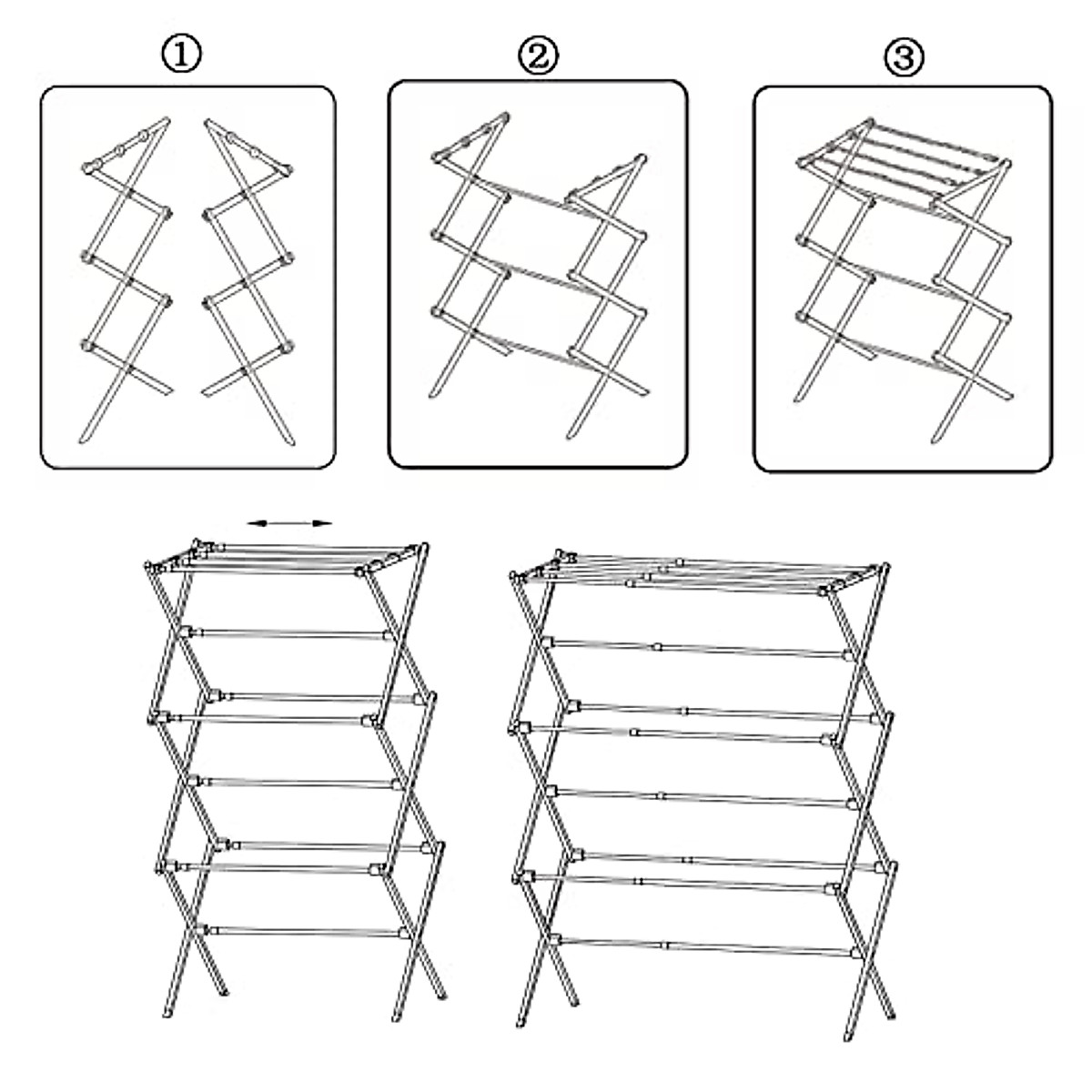 ①

②

③