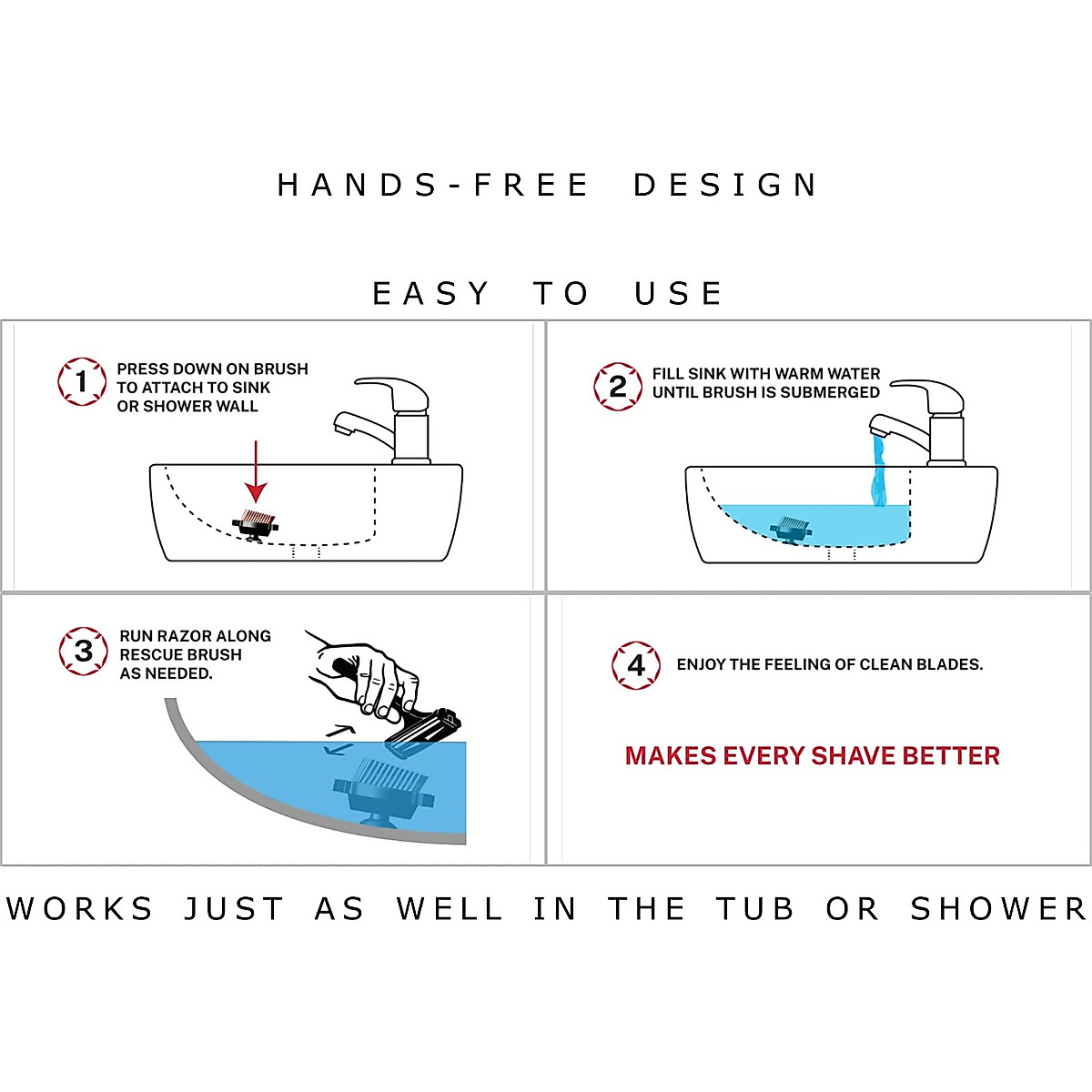 HANDS-FREE DESIGN

EASY TO USE

1 PRESS DOWN ON BRUSH TO ATTACH TO SINK OR SHOWER WALL

2 FILL SINK WITH WARM WATER UNTIL BRUSH IS SUBMERGED

3 RUN RAZOR ALONG RESCUE BRUSH AS NEEDED.

4 ENJOY THE FEELING OF CLEAN BLADES.

MAKES EVERY SHAVE BETTER

WORKS JUST AS WELL IN THE TUB OR SHOWER