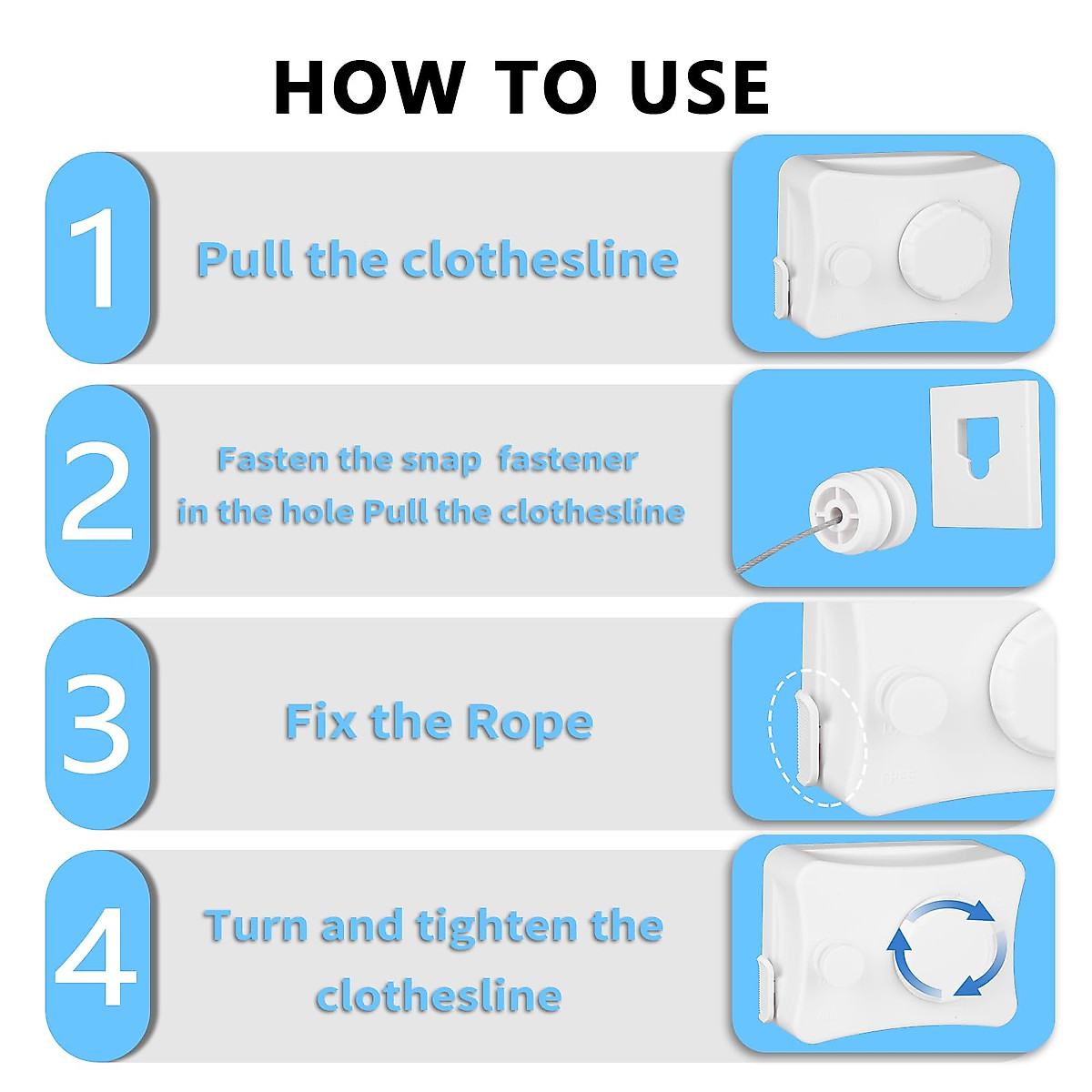 HOW TO USE

1

Pull the clothesline

2

Fasten the snap fastener in the hole Pull the clothesline

3

Fix the Rope

4

Turn and tighten the clothesline