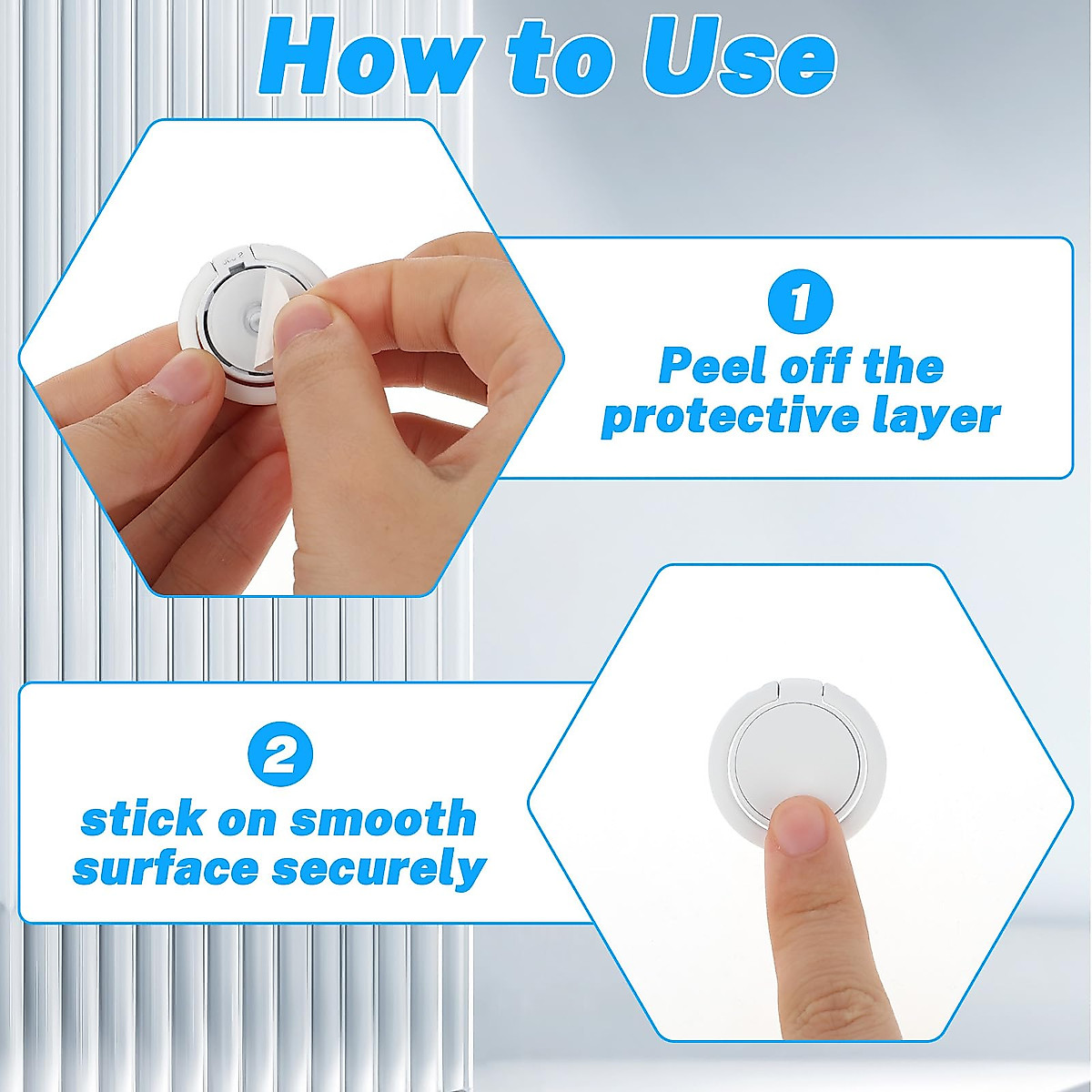 How to Use

1
Peel off the protective layer

2
stick on smooth surface securely