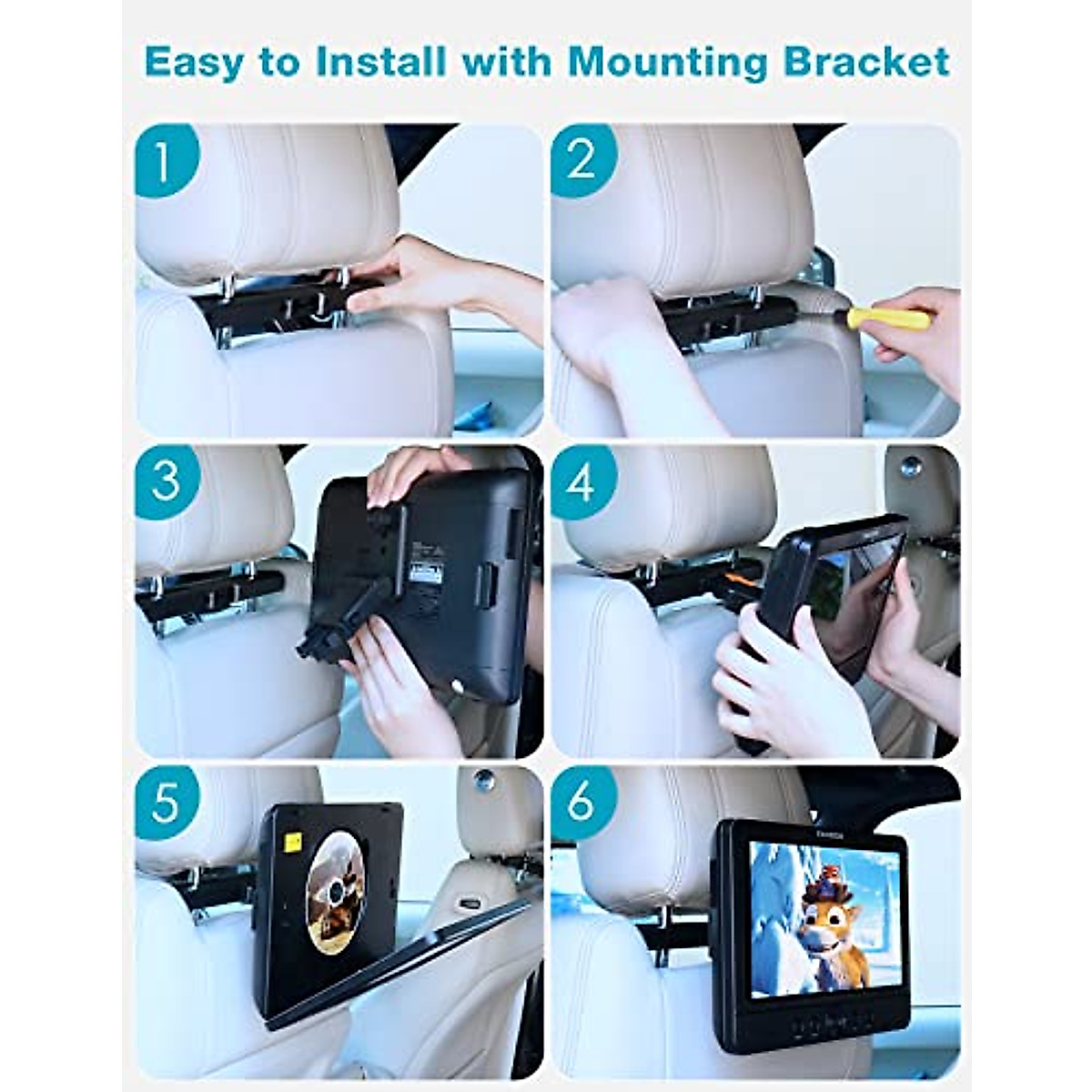 Easy to Install with Mounting Bracket

1

2

3

4

5

6