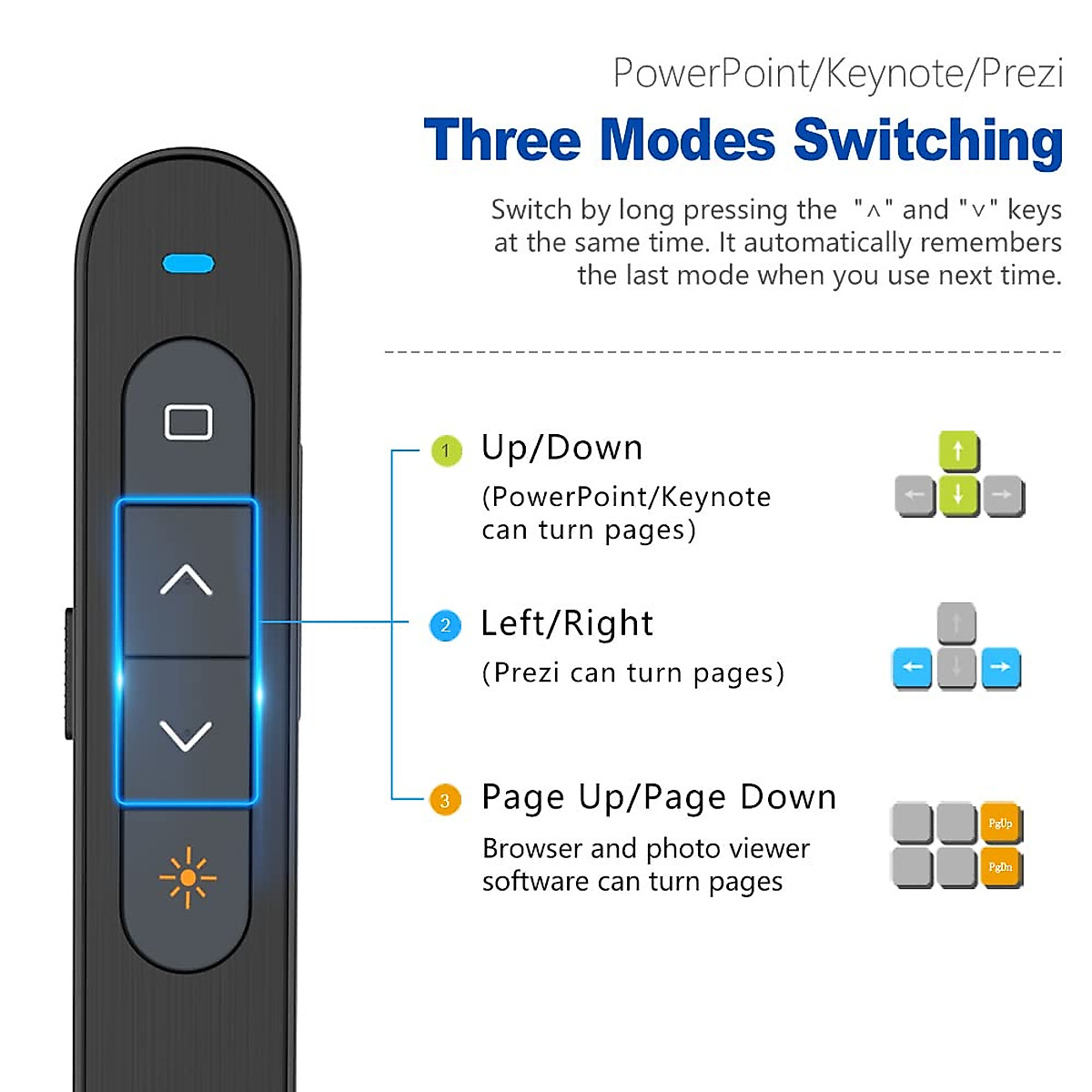 PowerPoint/Keynote/Prezi

Three Modes Switching

Switch by long pressing the "∧" and "∨" keys at the same time. It automatically remembers the last mode when you use next time.

1 Up/Down

(PowerPoint/Keynote can turn pages)

2 Left/Right

(Prezi can turn pages)

3 Page Up/Page Down

Browser and photo viewer software can turn pages

PgUp

PgDn